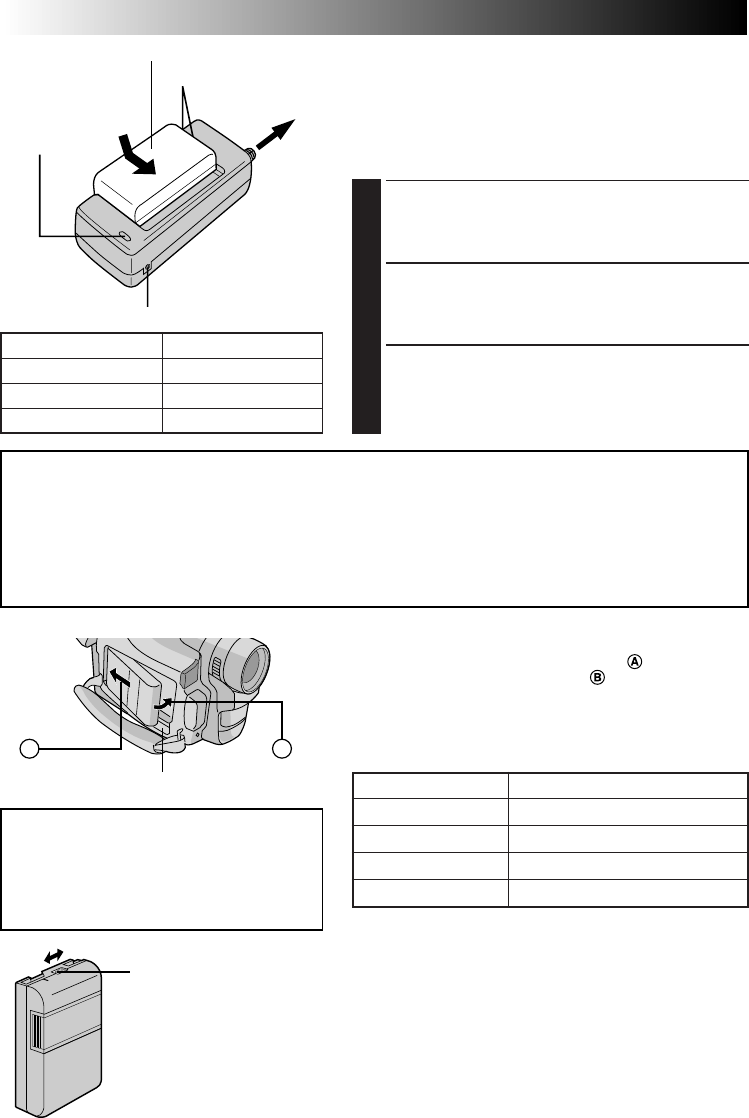 Ⓐ
Ⓑ