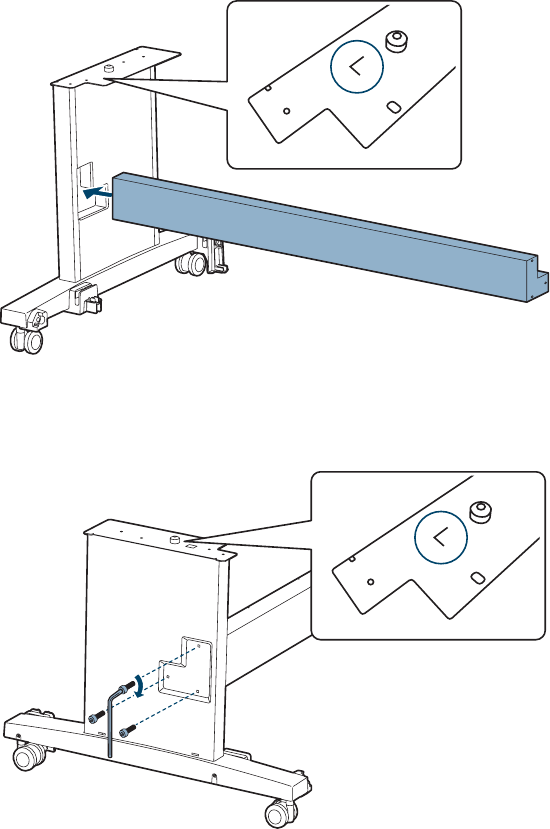 L

L