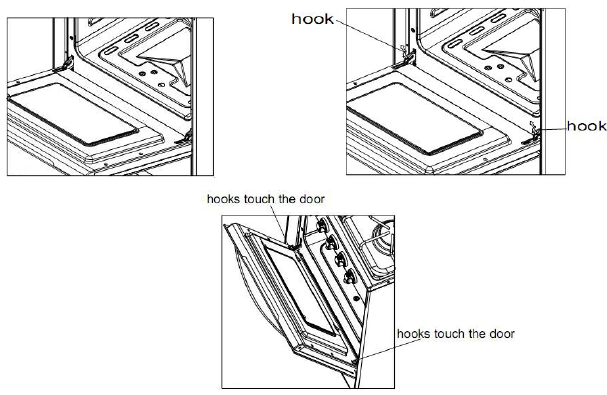 hook

hook

hooks touch the door

hooks touch the door