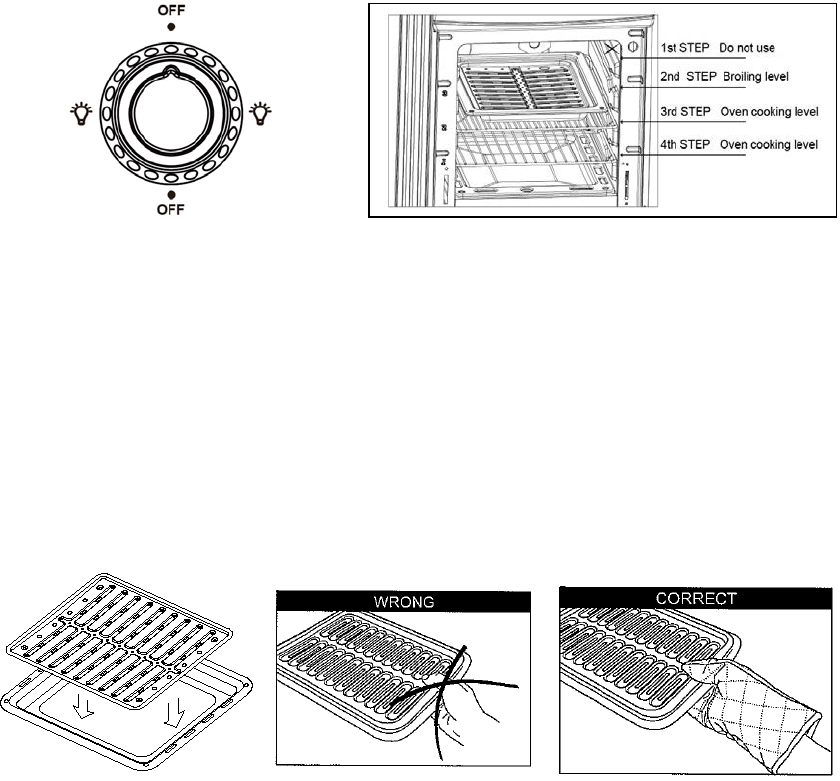 OFF

OFF

1st STEP Do not use

2nd STEP Broiling level

3rd STEP Oven cooking level

4th STEP Oven cooking level

WRONG

CORRECT