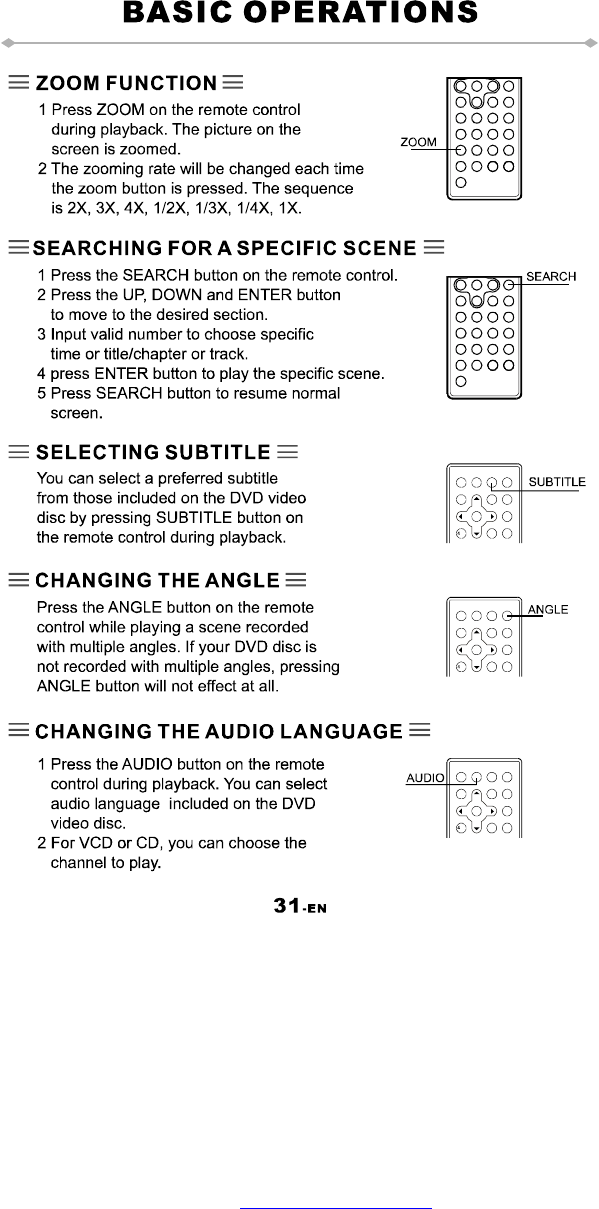 BASIC OPERATIONS

ZOOM FUNCTION

1 Press ZOOM on the remote control during playback. The picture on the screen is zoomed.
2 The zooming rate will be changed each time the zoom button is pressed. The sequence is 2X, 3X, 4X, 1/2X, 1/3X, 1/4X, 1X.

ZOOM

SEARCHING FOR A SPECIFIC SCENE

1 Press the SEARCH button on the remote control.
2 Press the UP, DOWN and ENTER button to move to the desired section.
3 Input valid number to choose specific time or title/chapter or track.
4 press ENTER button to play the specific scene.
5 Press SEARCH button to resume normal screen.

SEARCH

SELECTING SUBTITLE

You can select a preferred subtitle from those included on the DVD video disc by pressing SUBTITLE button on the remote control during playback.

SUBTITLE

CHANGING THE ANGLE

Press the ANGLE button on the remote control while playing a scene recorded with multiple angles. If your DVD disc is not recorded with multiple angles, pressing ANGLE button will not effect at all.

ANGLE

CHANGING THE AUDIO LANGUAGE

1 Press the AUDIO button on the remote control during playback. You can select audio language included on the DVD video disc.
2 For VCD or CD, you can choose the channel to play.

AUDIO

31-EN