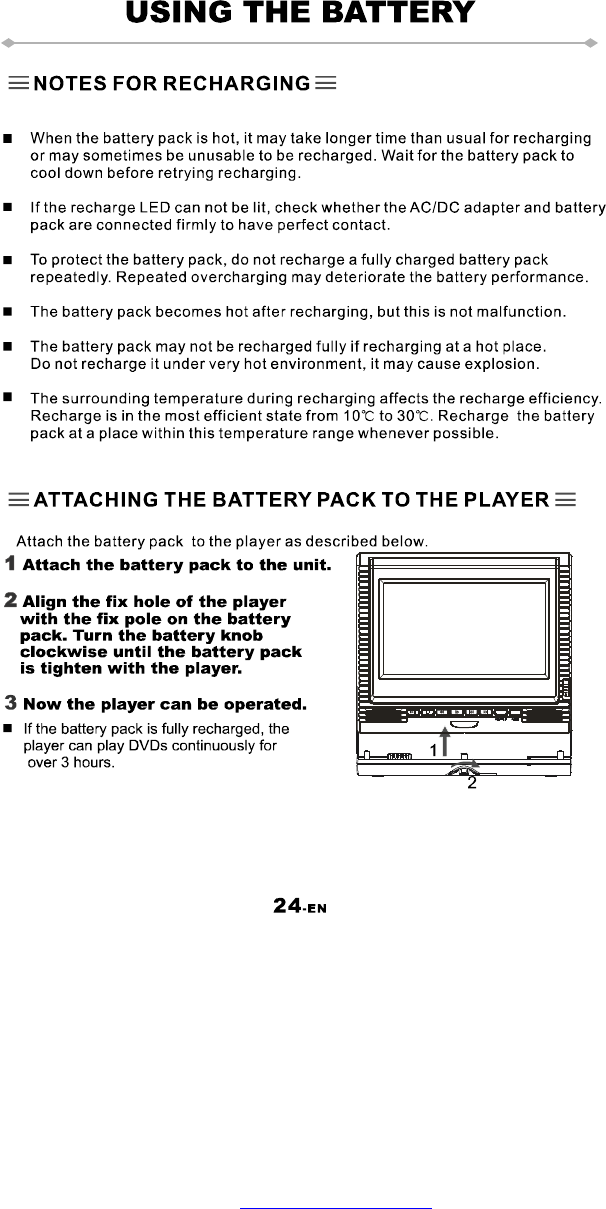 USING THE BATTERY

NOTES FOR RECHARGING

■ When the battery pack is hot, it may take longer time than usual for recharging or may sometimes be unusable to be recharged. Wait for the battery pack to cool down before retrying recharging.

■ If the recharge LED can not be lit, check whether the AC/DC adapter and battery pack are connected firmly to have perfect contact.

■ To protect the battery pack, do not recharge a fully charged battery pack repeatedly. Repeated overcharging may deteriorate the battery performance.

■ The battery pack becomes hot after recharging, but this is not malfunction.

■ The battery pack may not be recharged fully if recharging at a hot place. Do not recharge it under very hot environment, it may cause explosion.

■ The surrounding temperature during recharging affects the recharge efficiency. Recharge is in the most efficient state from 10℃ to 30℃. Recharge the battery pack at a place within this temperature range whenever possible.

ATTACHING THE BATTERY PACK TO THE PLAYER

Attach the battery pack to the player as described below.

1 Attach the battery pack to the unit.

2 Align the fix hole of the player with the fix pole on the battery pack. Turn the battery knob clockwise until the battery pack is tighten with the player.

3 Now the player can be operated.

■ If the battery pack is fully recharged, the player can play DVDs continuously for over 3 hours.

1

2

24-EN