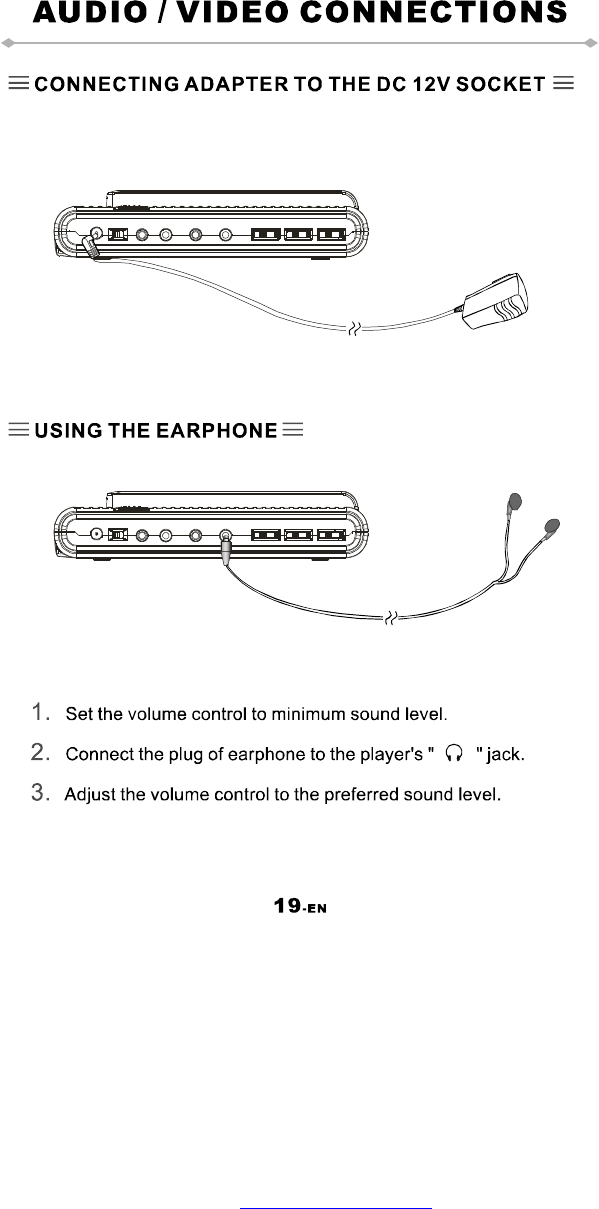 AUDIO / VIDEO CONNECTIONS

CONNECTING ADAPTER TO THE DC 12V SOCKET

USING THE EARPHONE

1. Set the volume control to minimum sound level.

2. Connect the plug of earphone to the player's " 🎧 " jack.

3. Adjust the volume control to the preferred sound level.

19-EN