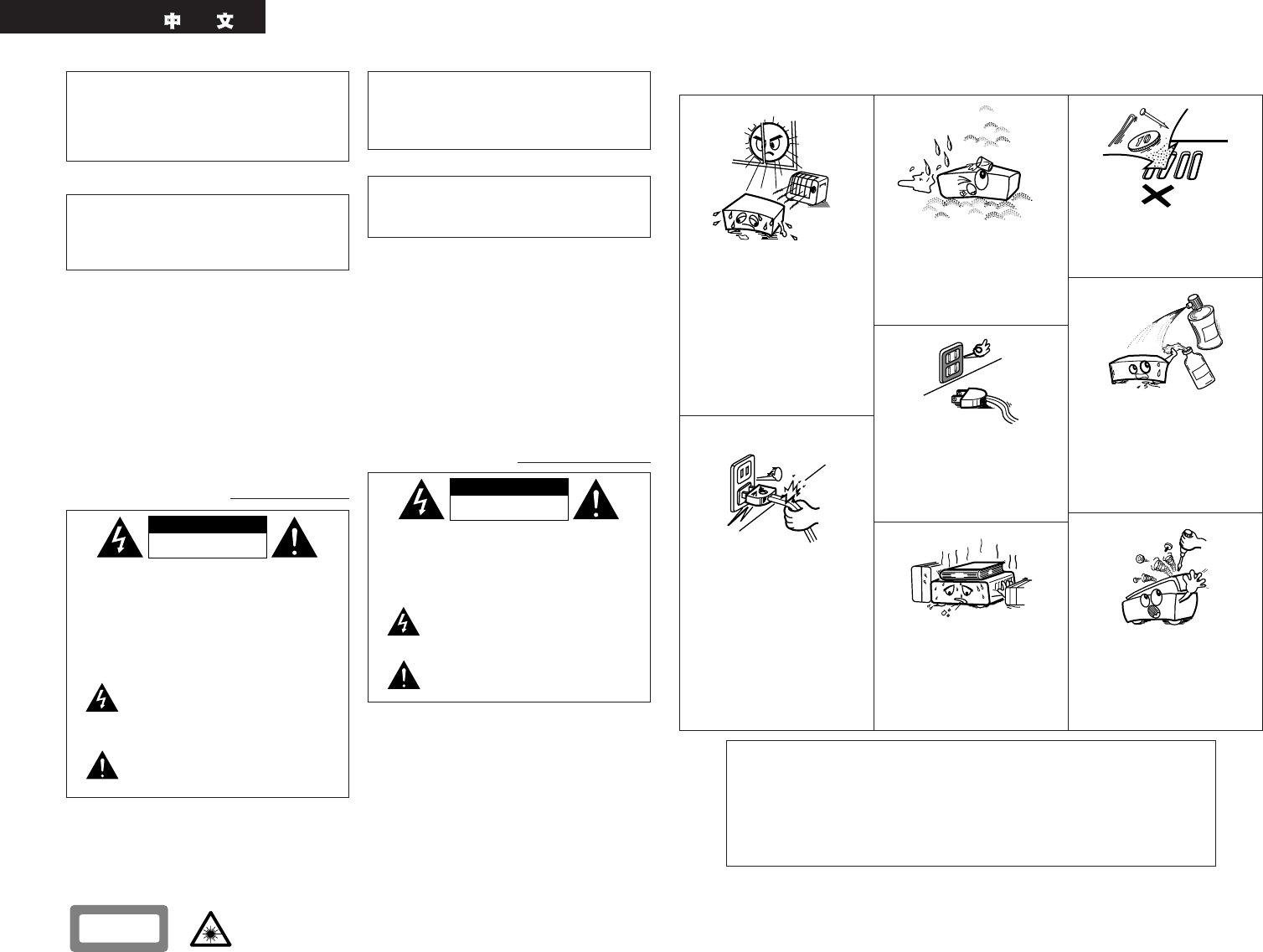 中 文