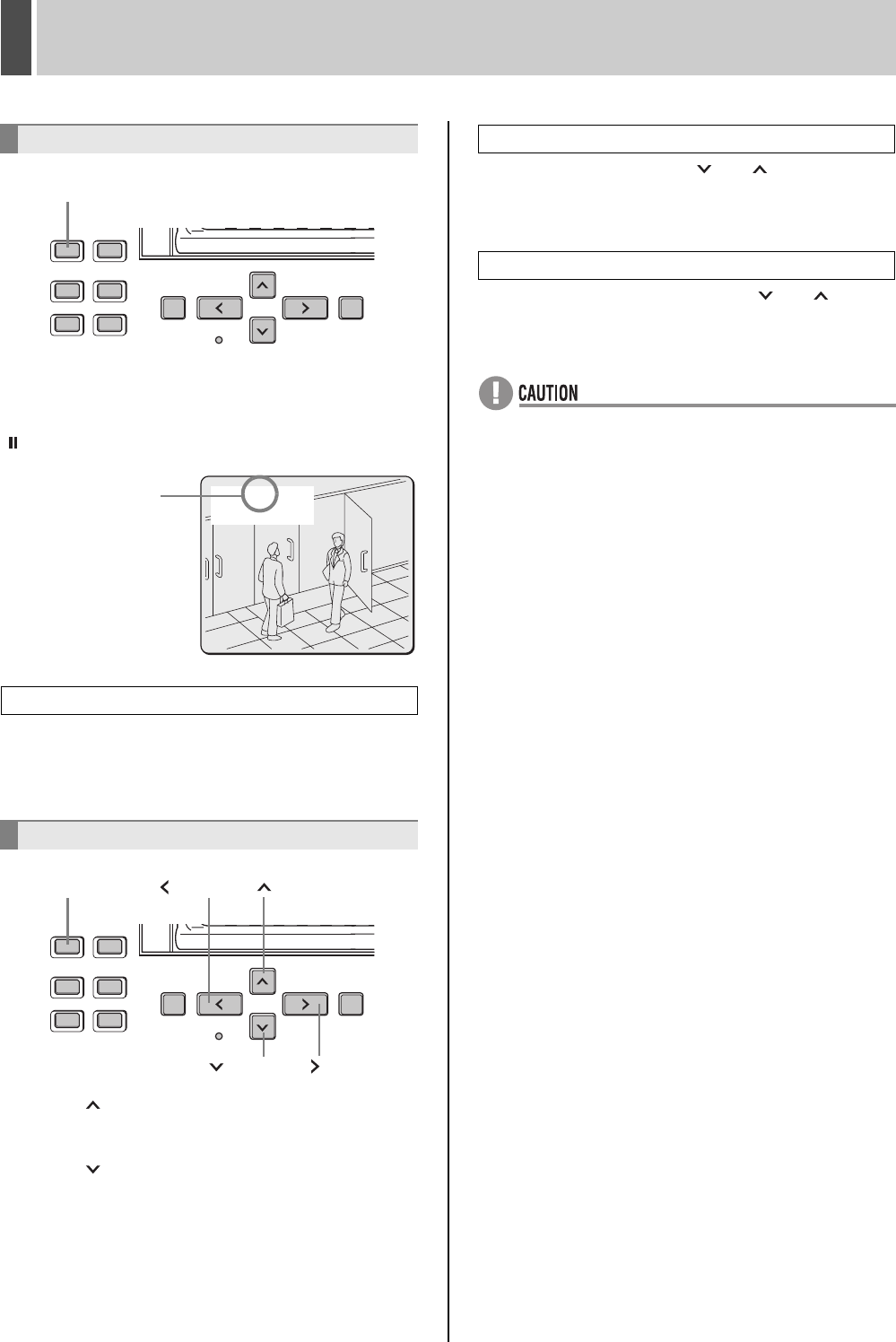 CAUTION