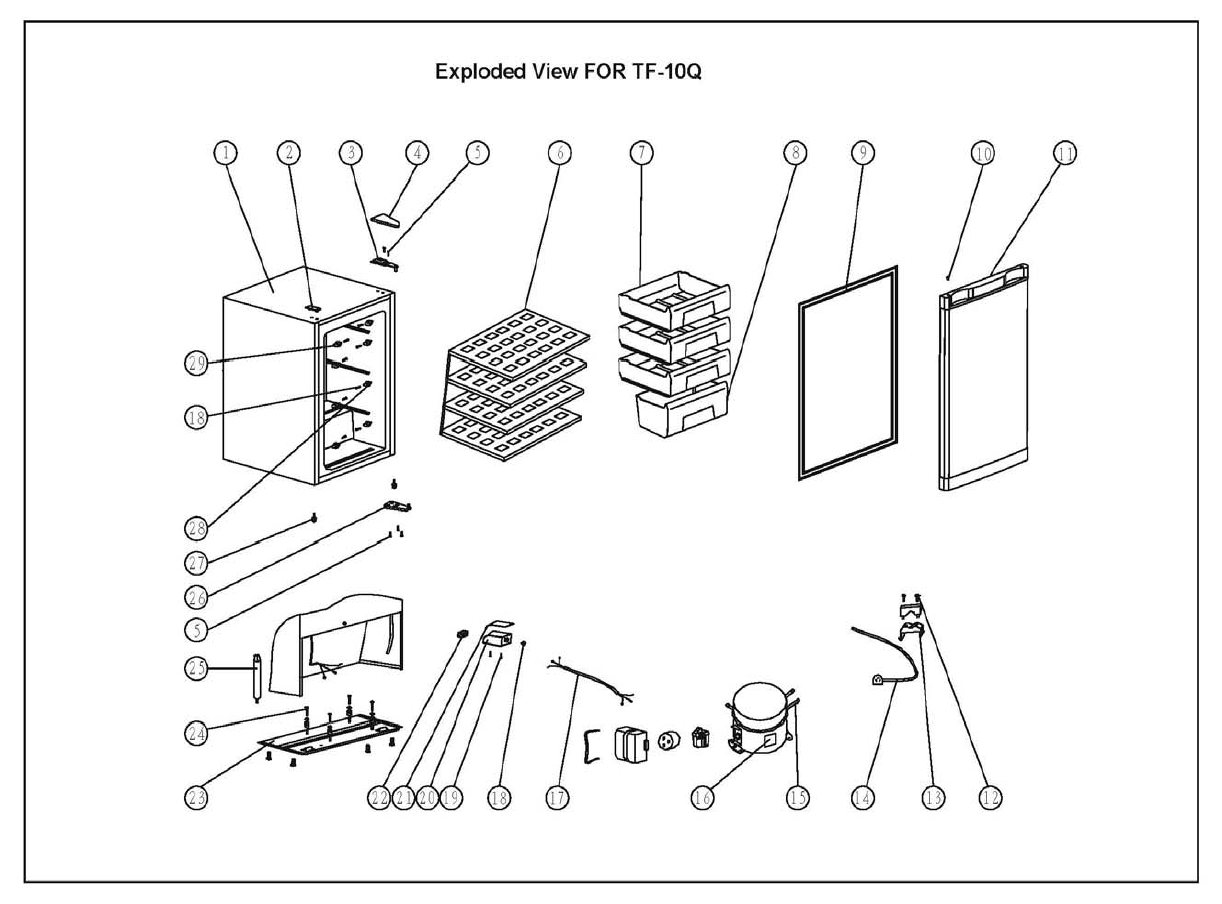 Exploded View FOR TF-10Q

1 2 3 4 5 6 7 8 9 10 11

29

18

28

27

26

5

25

24

23

22 21 20 19 18 17 16 15 14 13 12