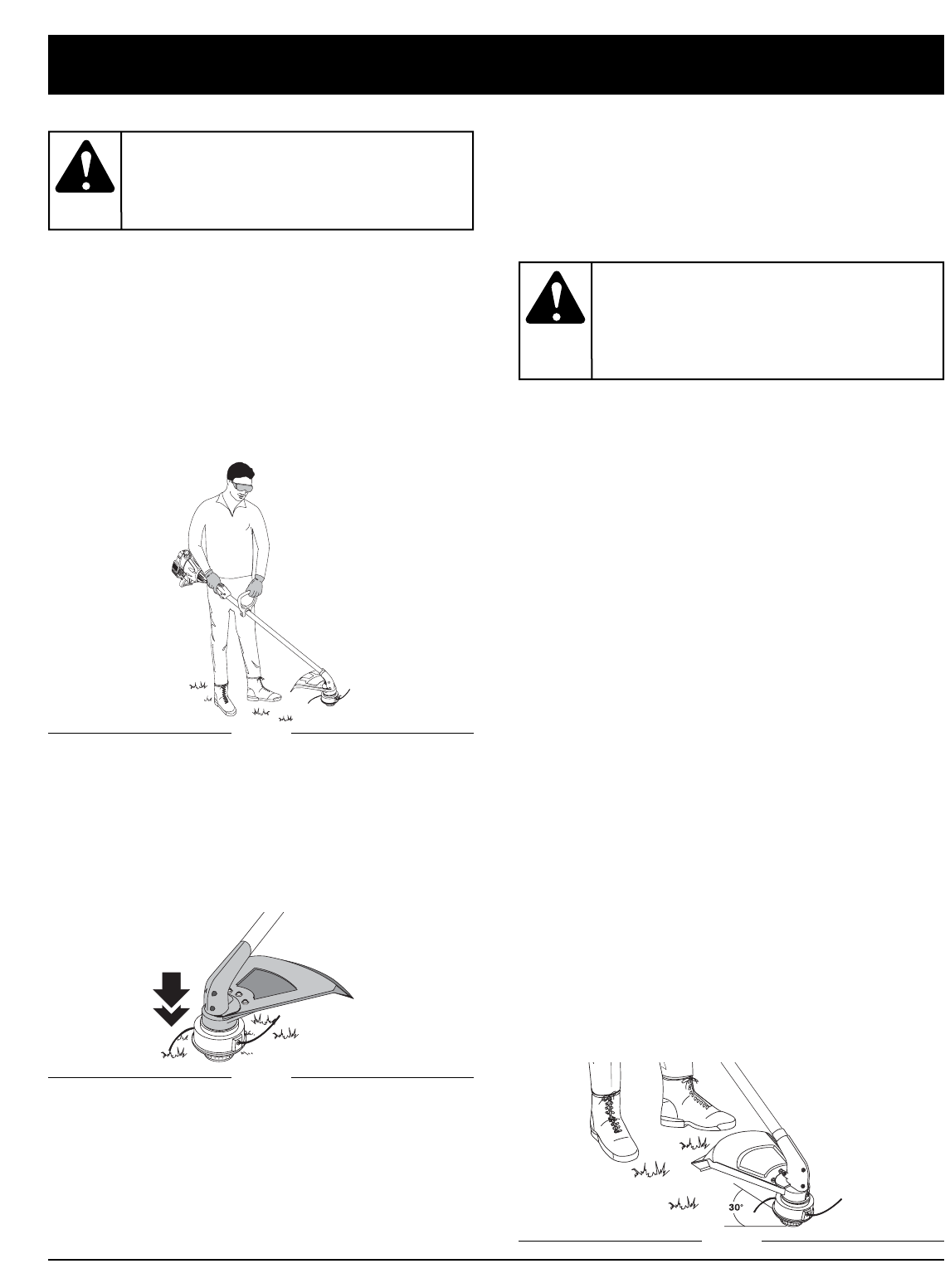 30°