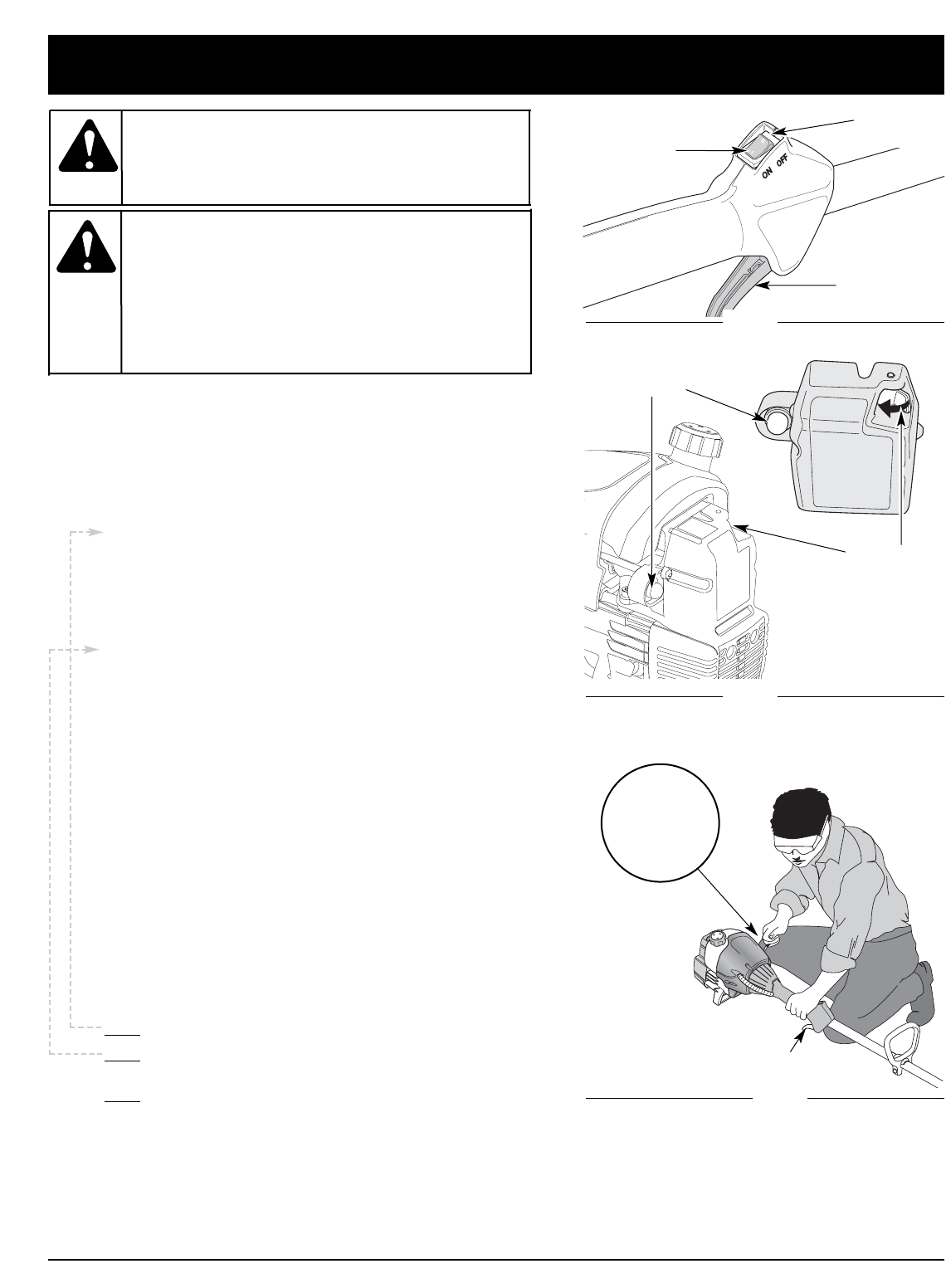 ON OFF