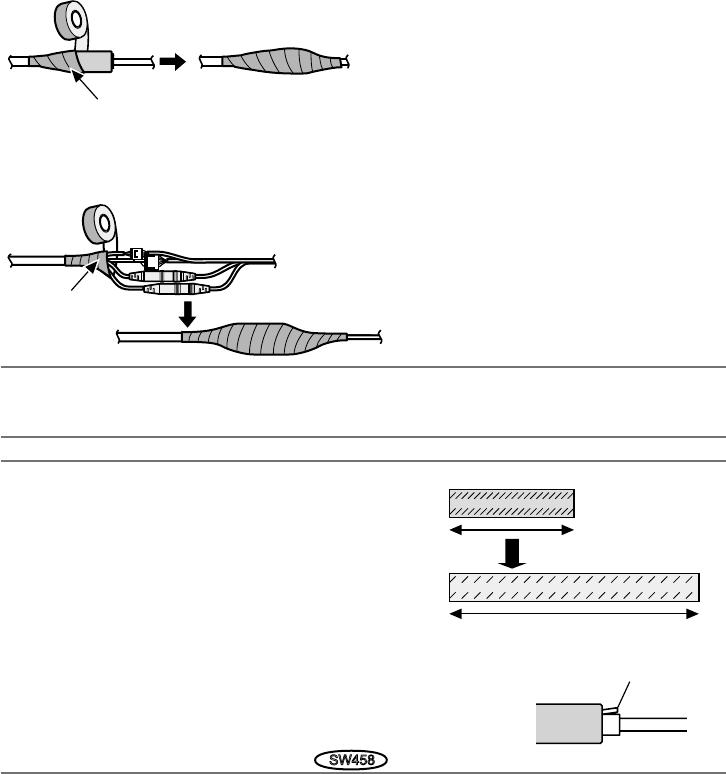 SW458