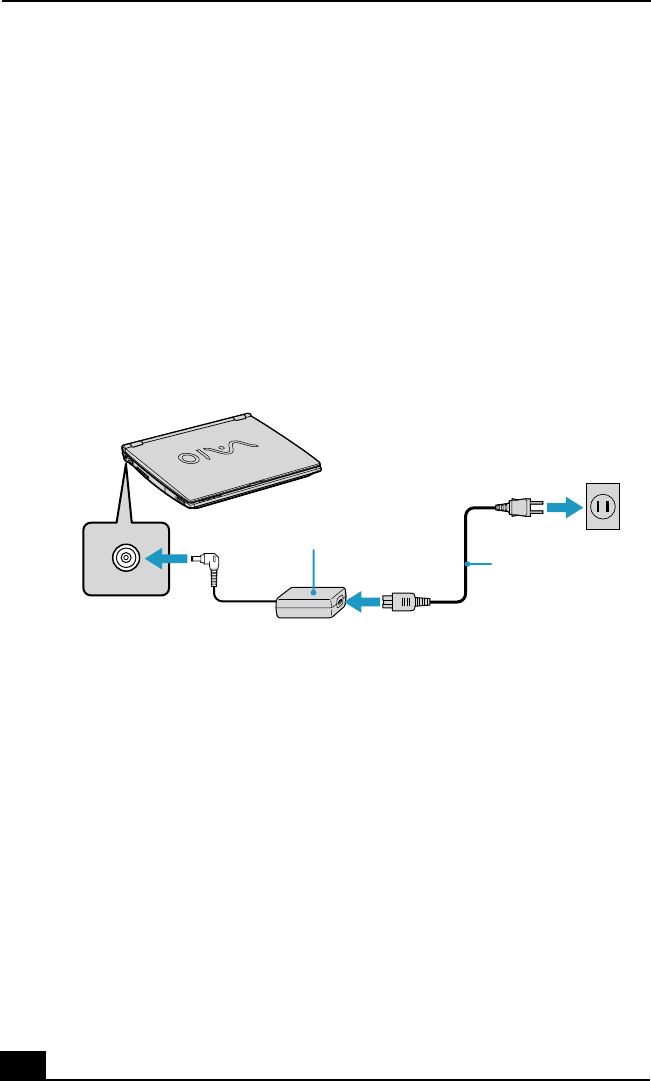 VAIO