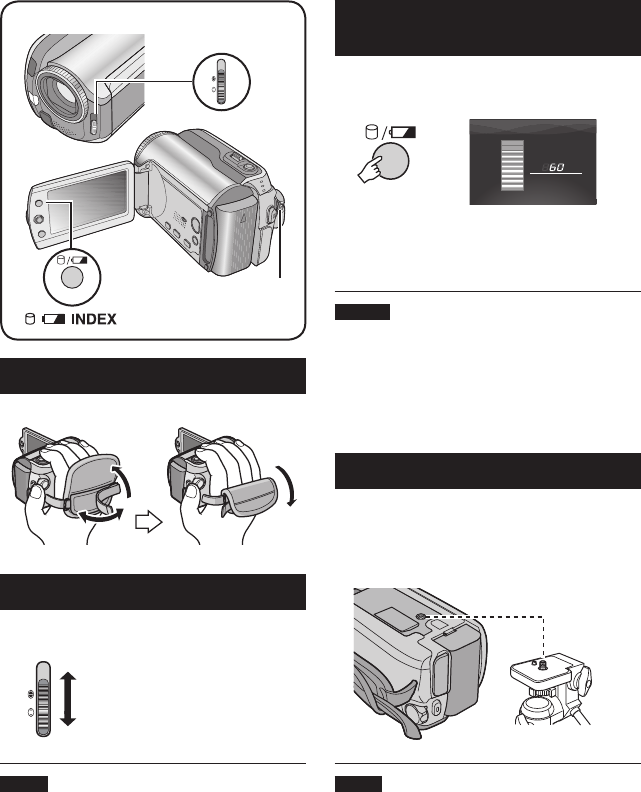 INDEX

60