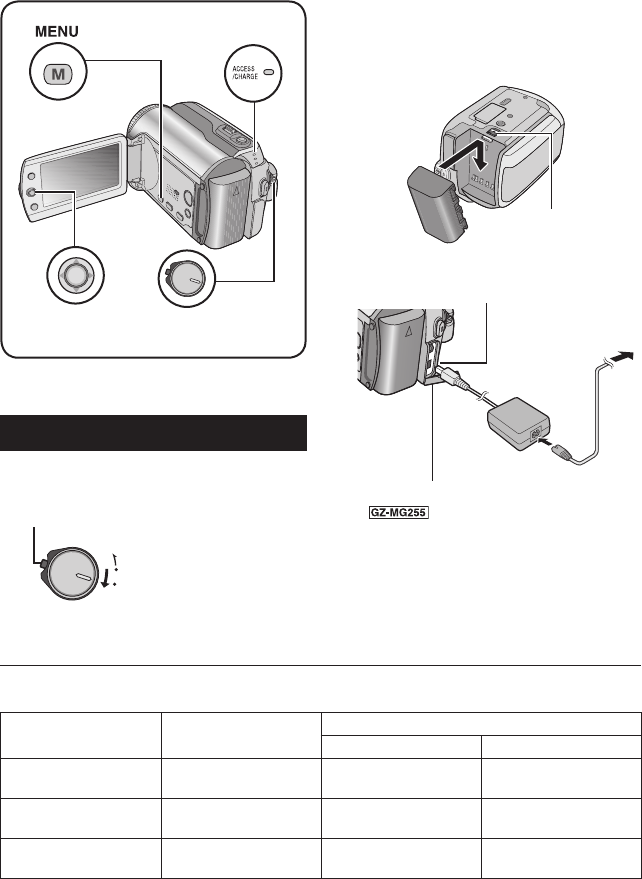 MENU

M

ACCESS /CHARGE

GZ-MG255