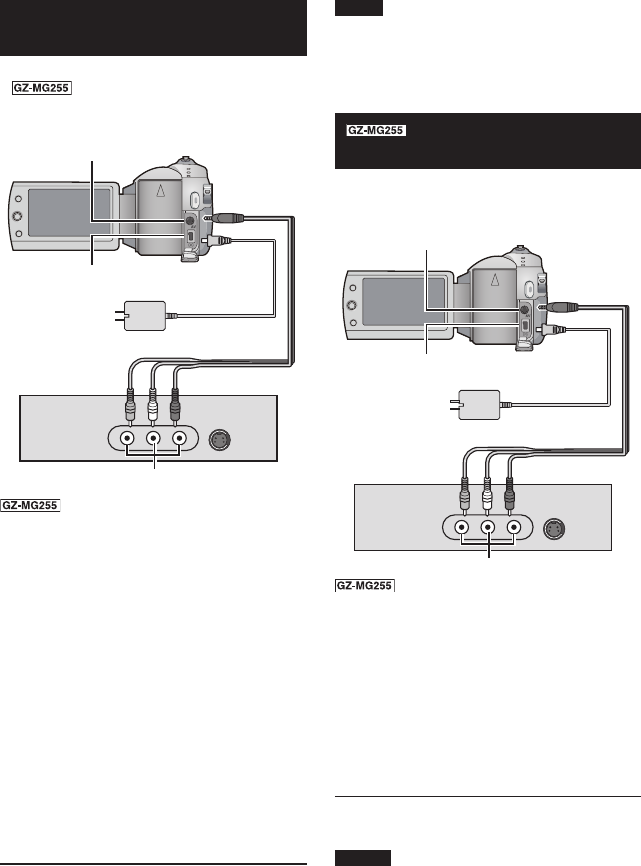 GZ-MG255

GZ-MG255

GZ-MG255

GZ-MG255