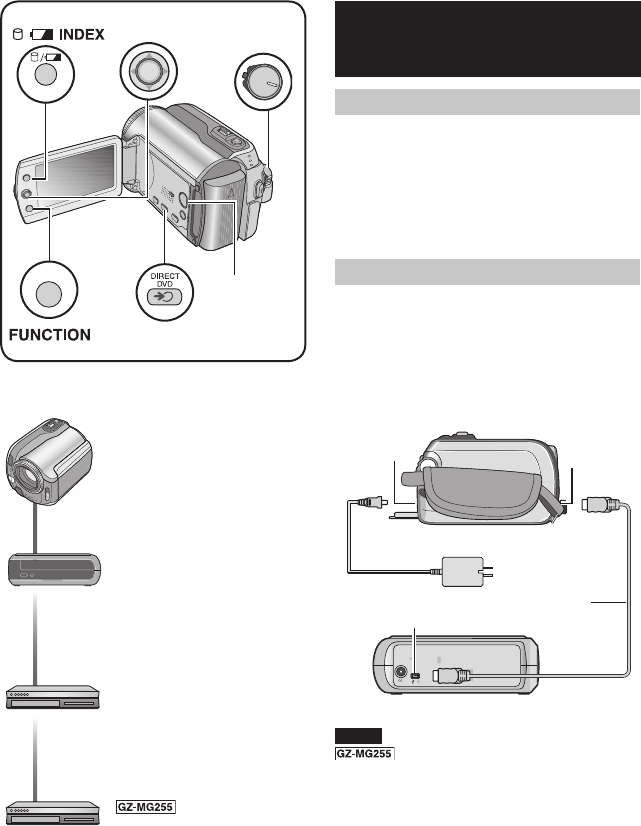 INDEX

DIRECT DVD

FUNCTION

GZ-MG255

GZ-MG255