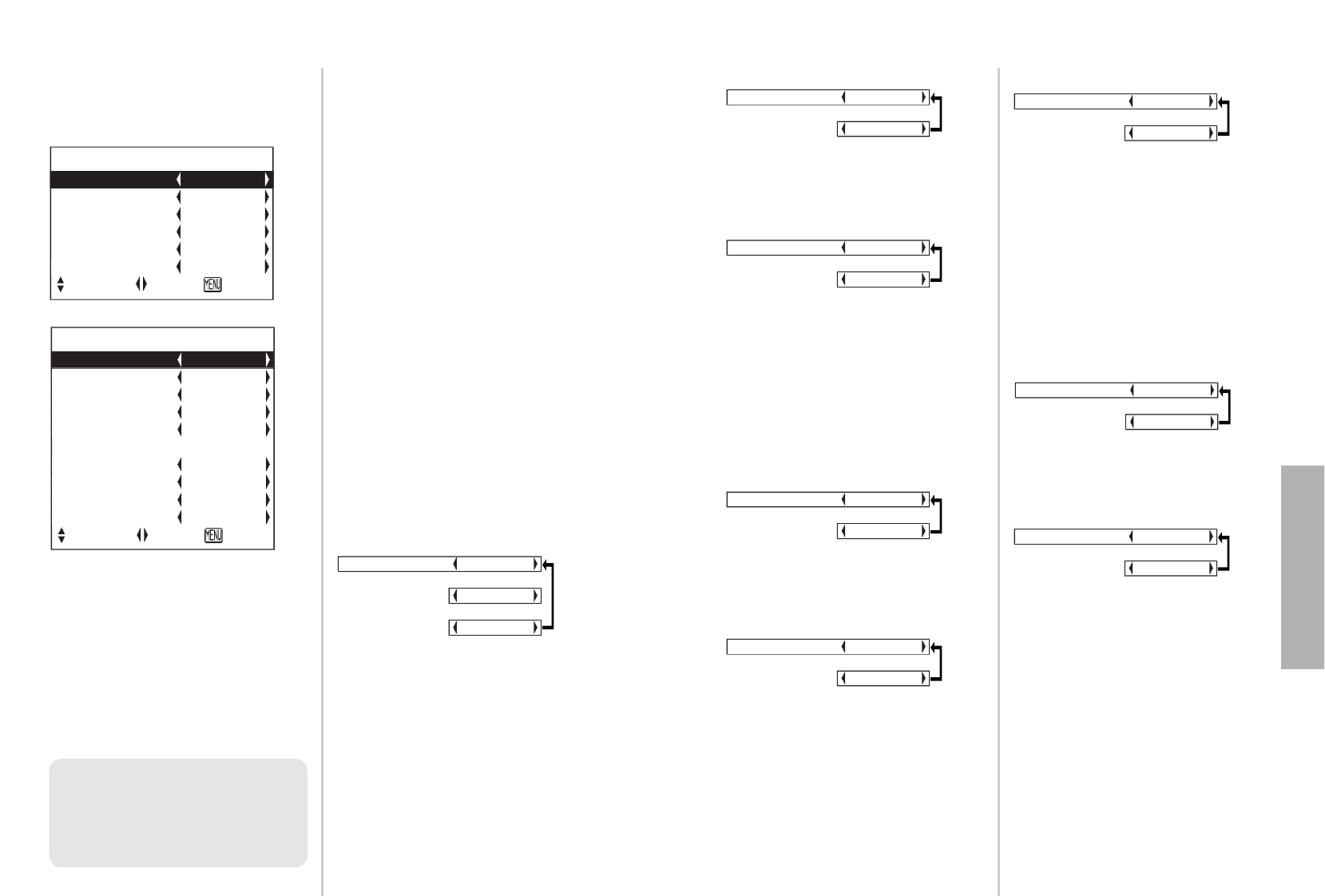 MENU

MENU