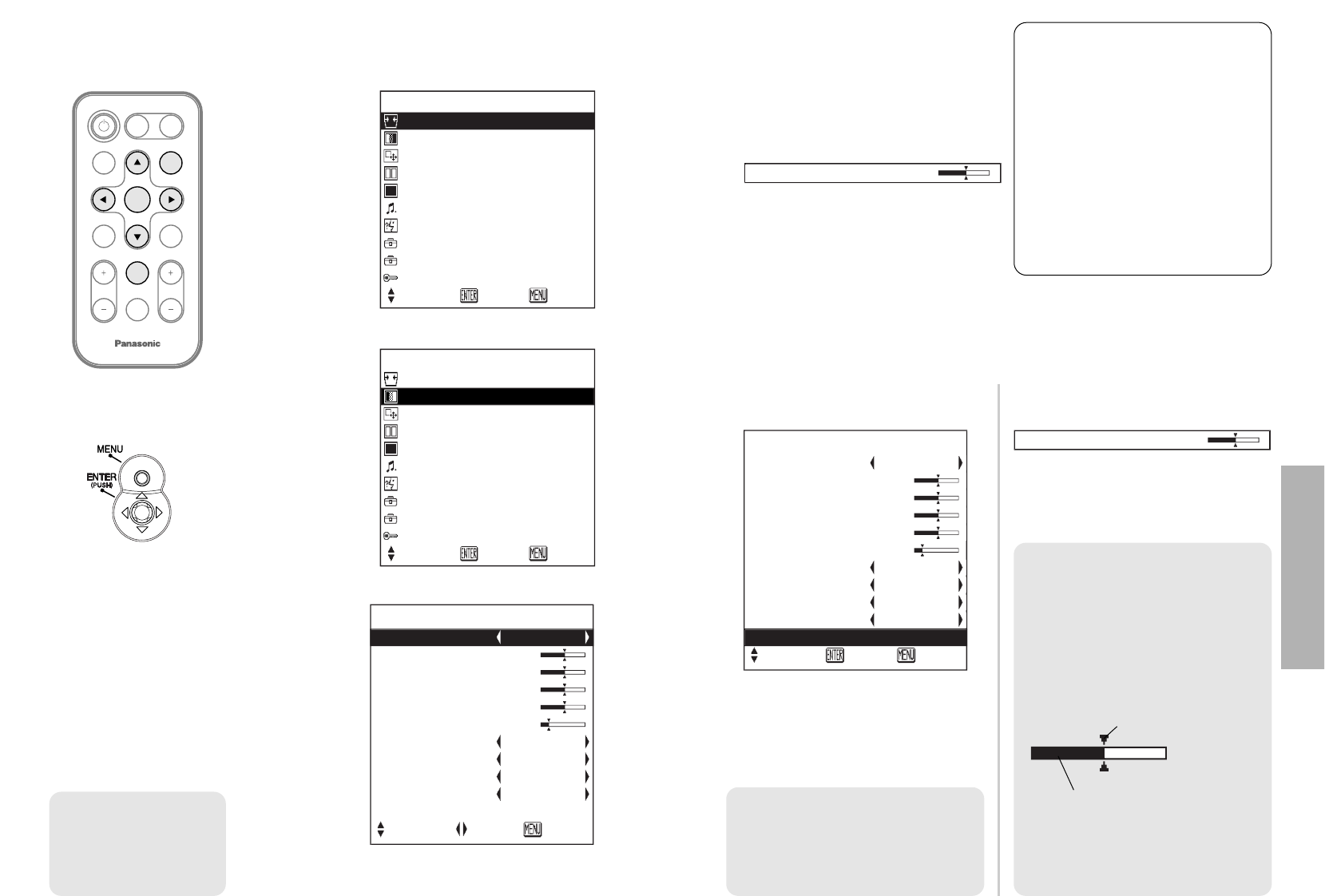 Panasonic

MENU

ENTER (PUSH)

ENTER MENU

ENTER MENU

MENU

ENTER MENU