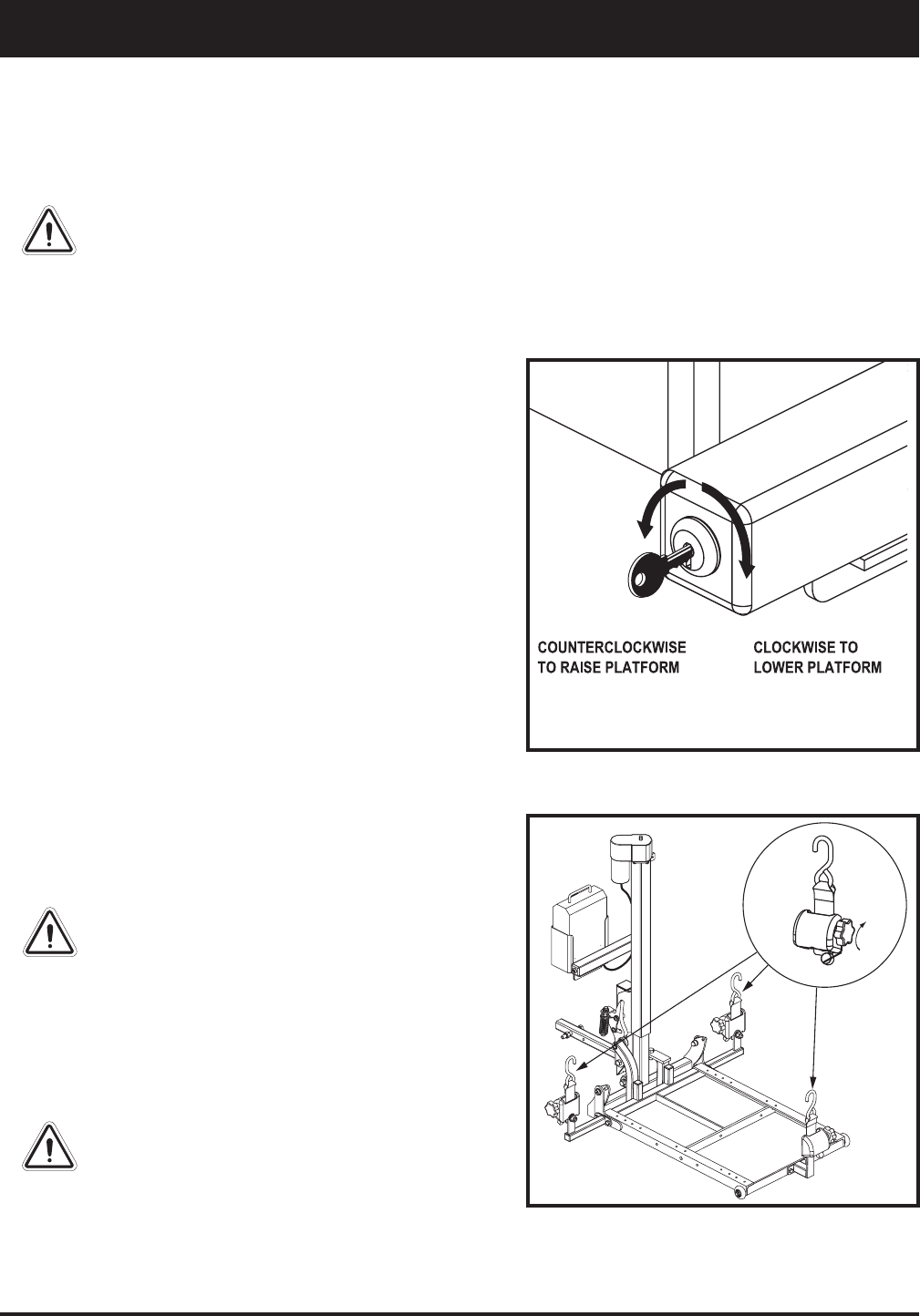 COUNTERCLOCKWISE TO RAISE PLATFORM

CLOCKWISE TO LOWER PLATFORM