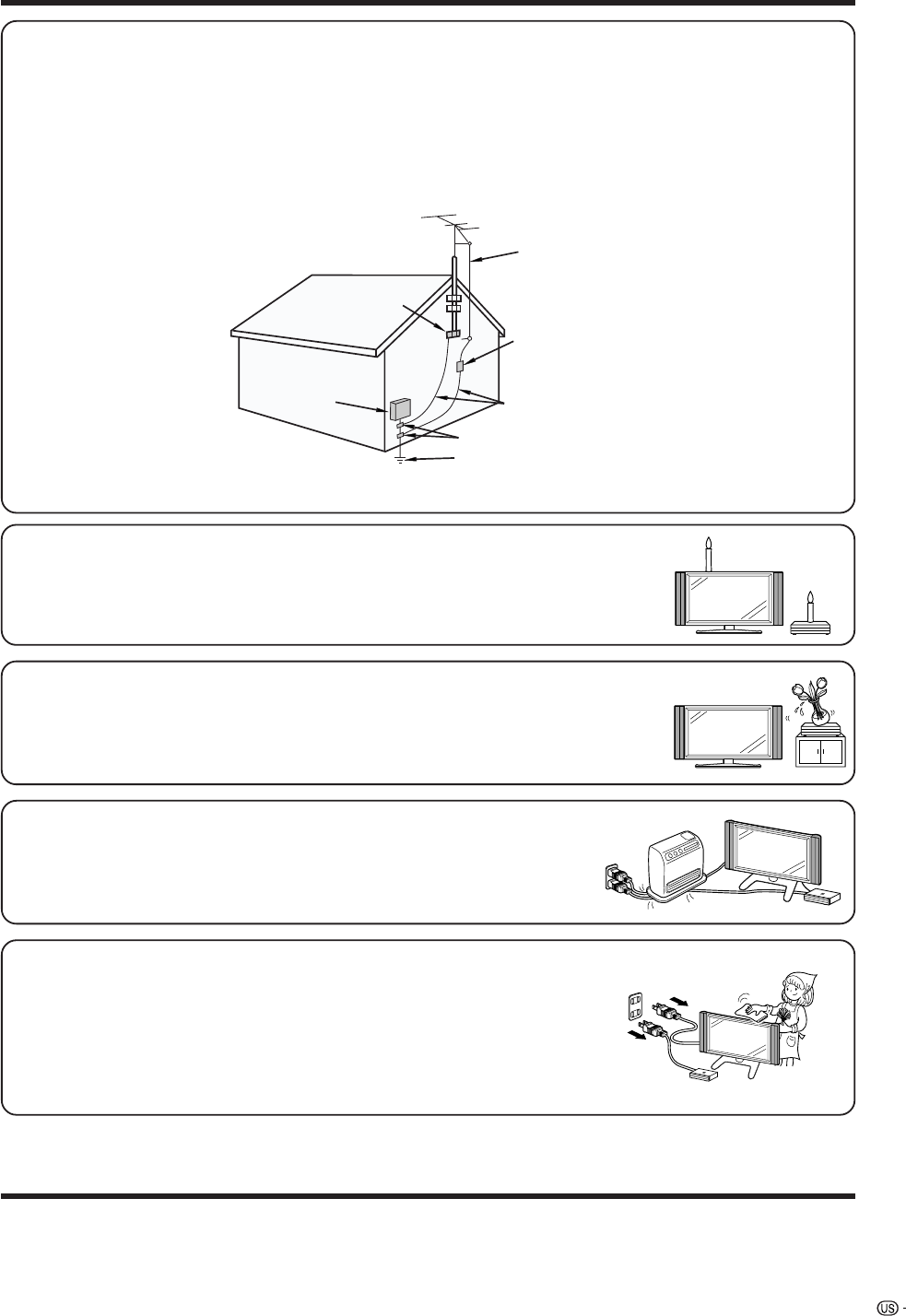 US -