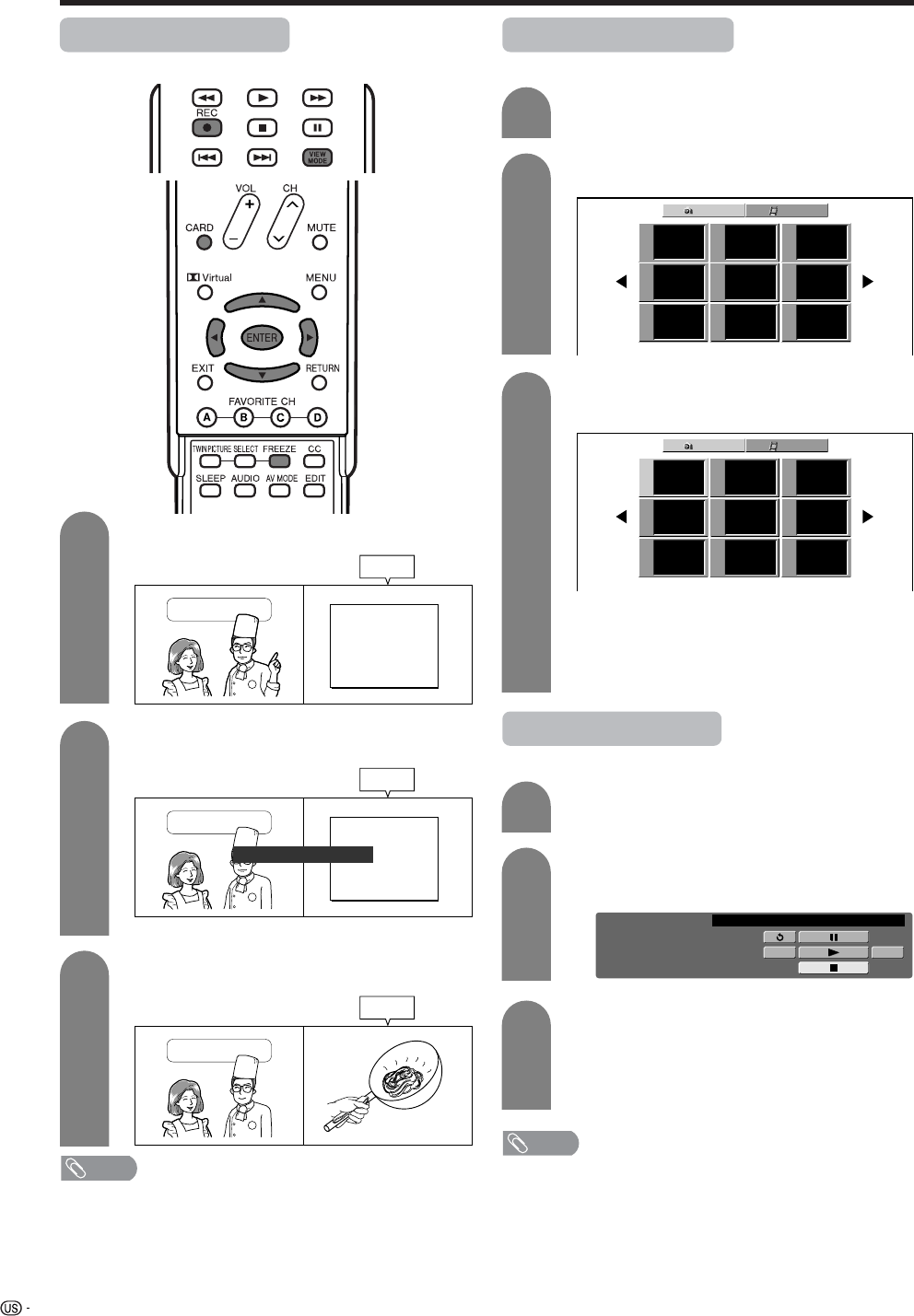 REC

VIEW MODE

VOL

CH

CARD

MUTE

Virtual

MENU

ENTER

EXIT

RETURN

FAVORITE CH

A

B

C

D

TWIN PICTURE

SELECT

FREEZE

CC

SLEEP

AUDIO

AV MODE

EDIT

US -