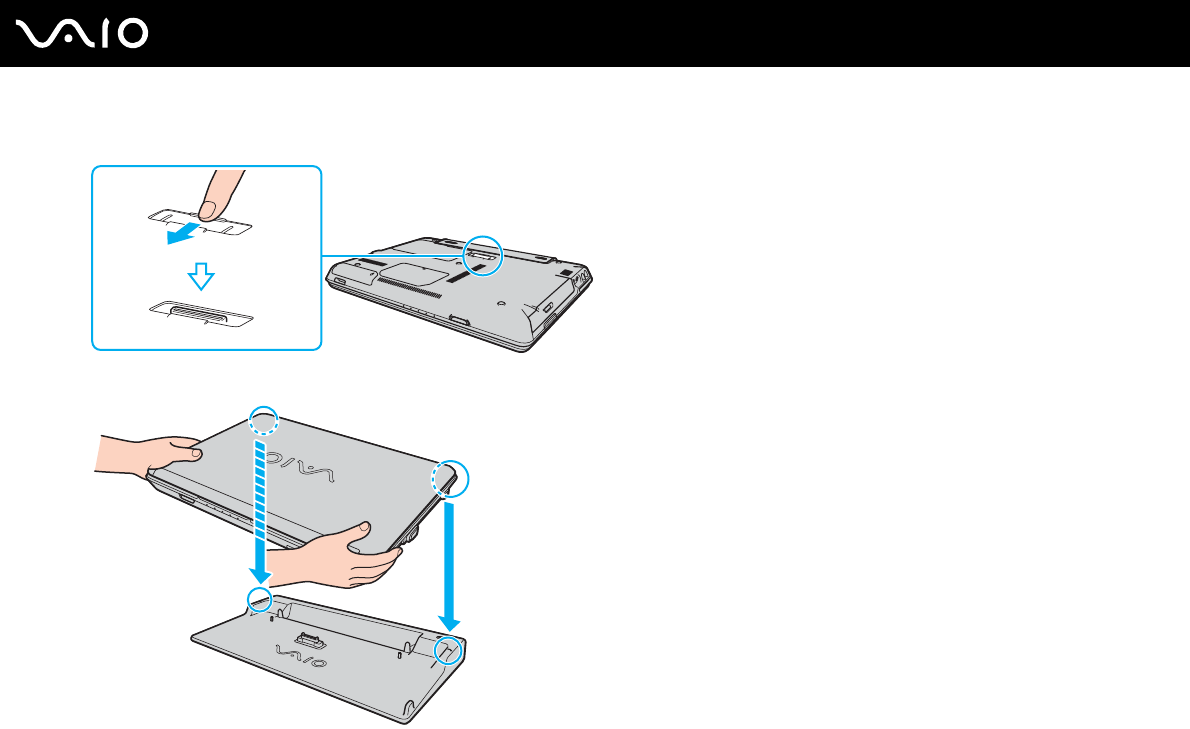 VAIO