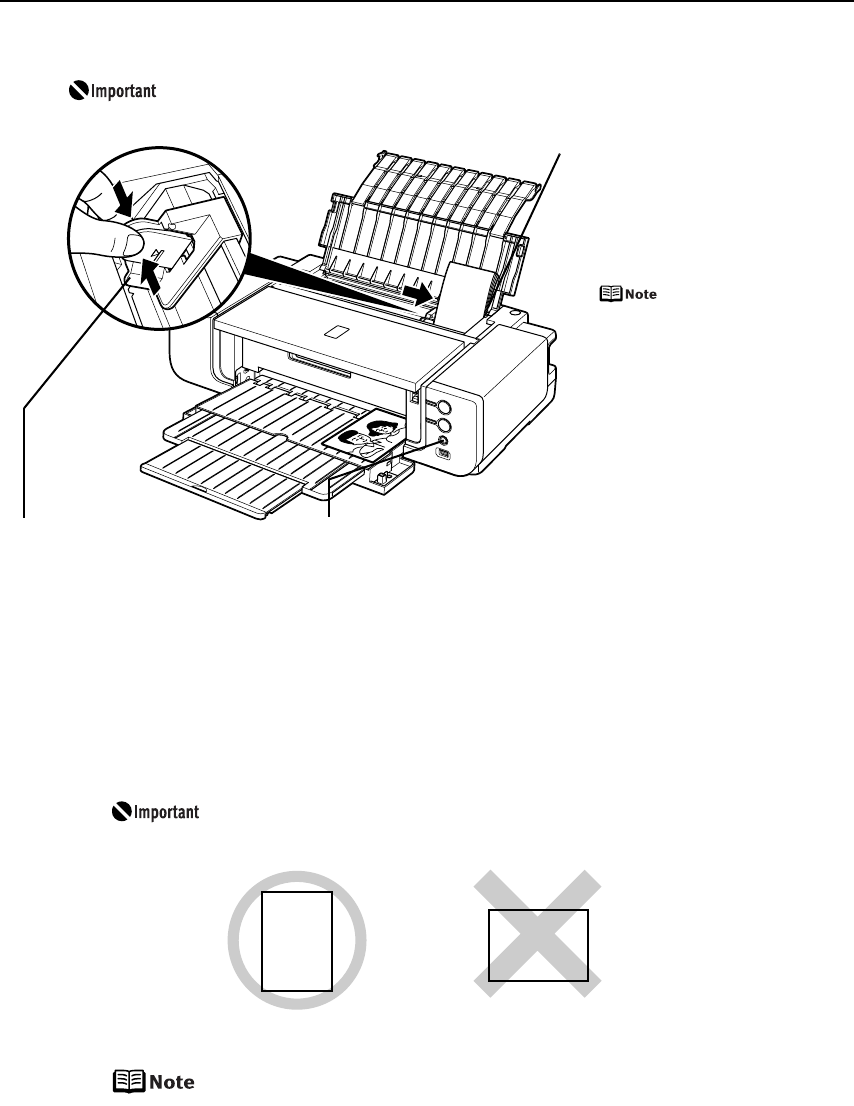 Important

Note

Important

Note