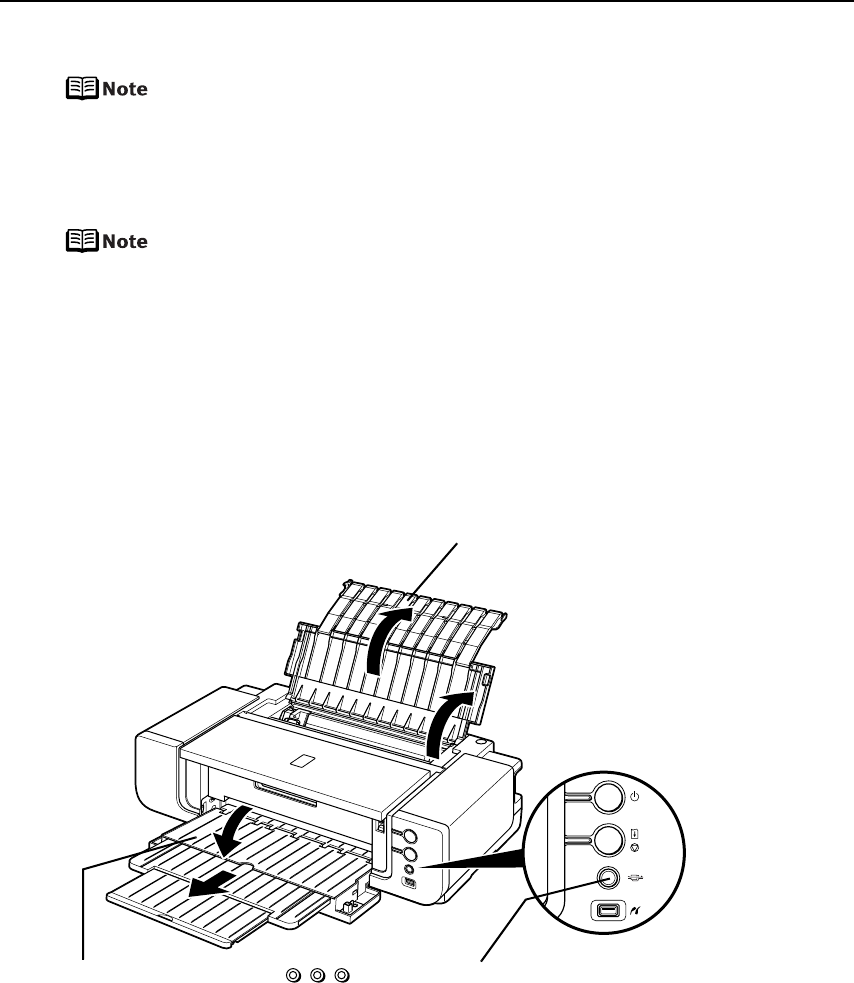 Note

Note