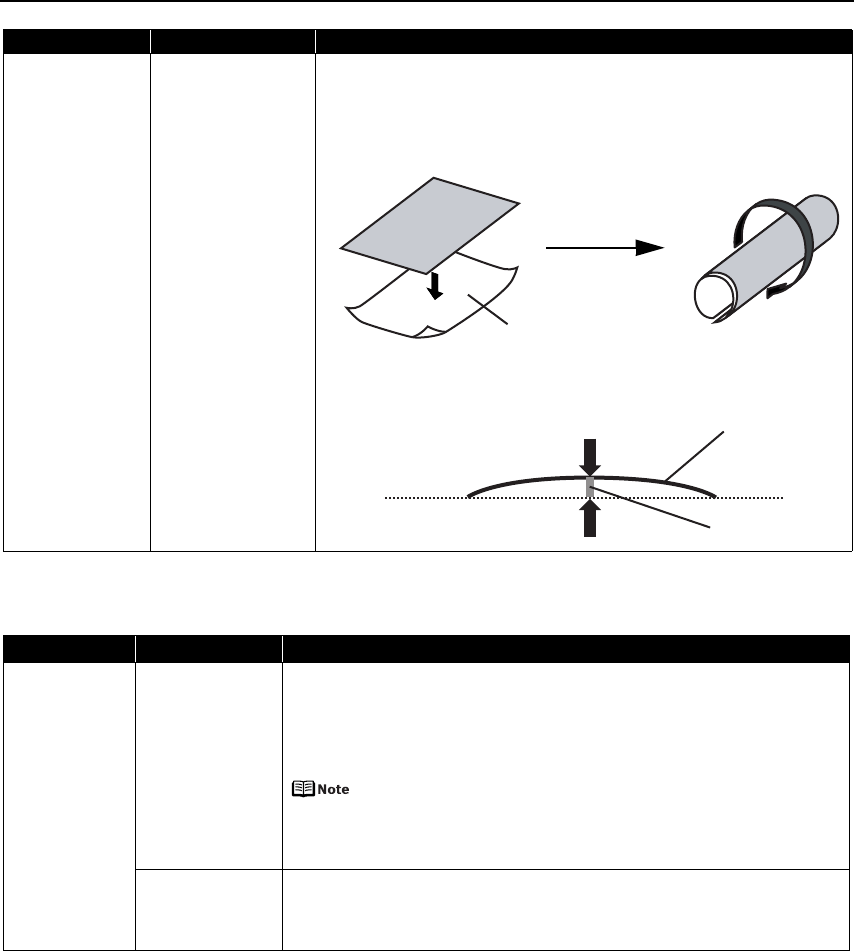 Note