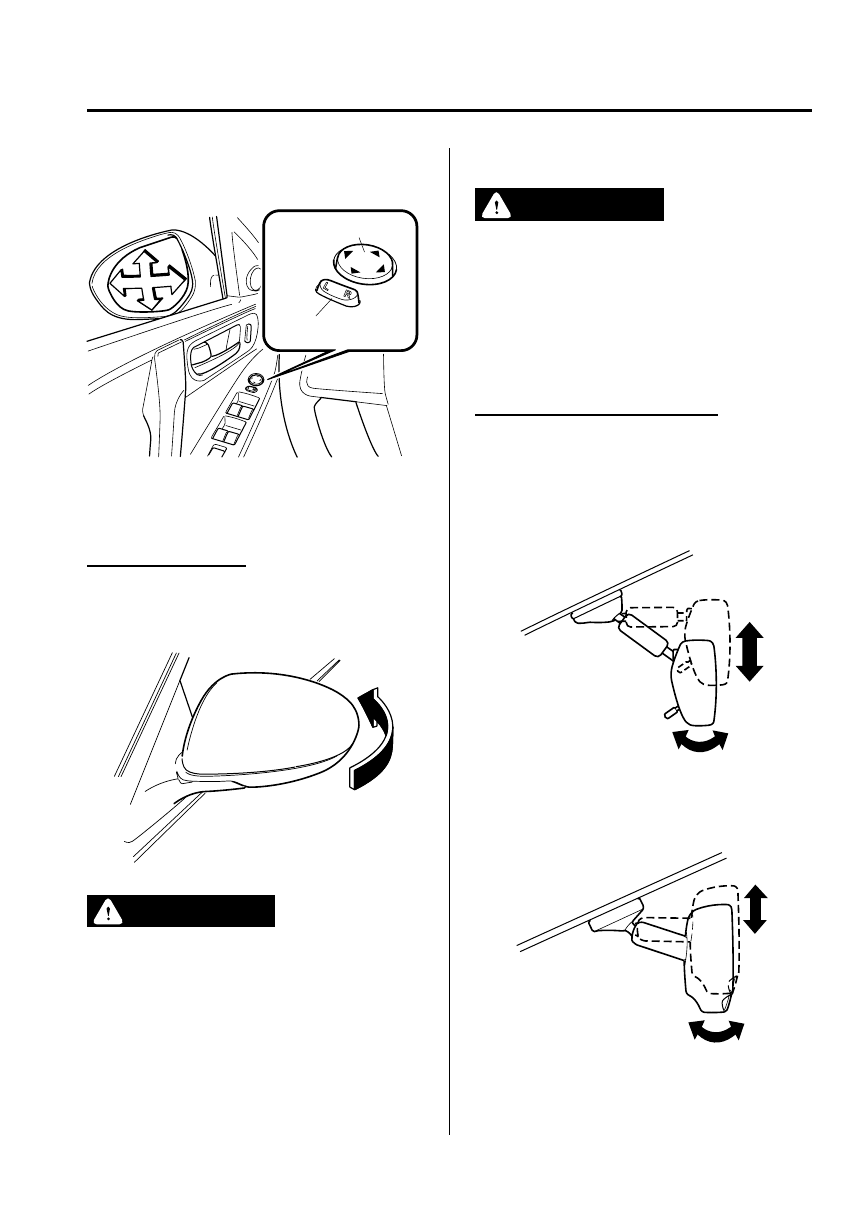 L R