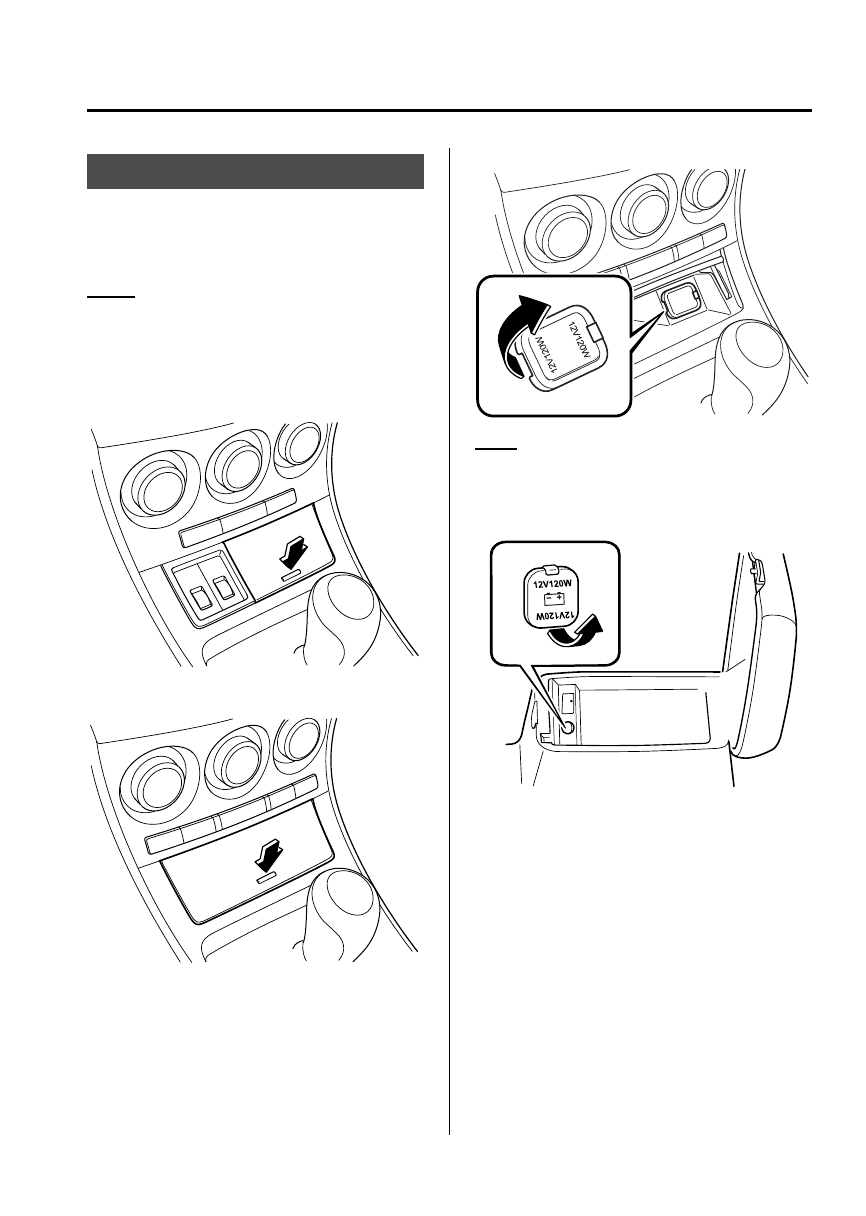 12V120W

12V120W

12V120W

12V120W