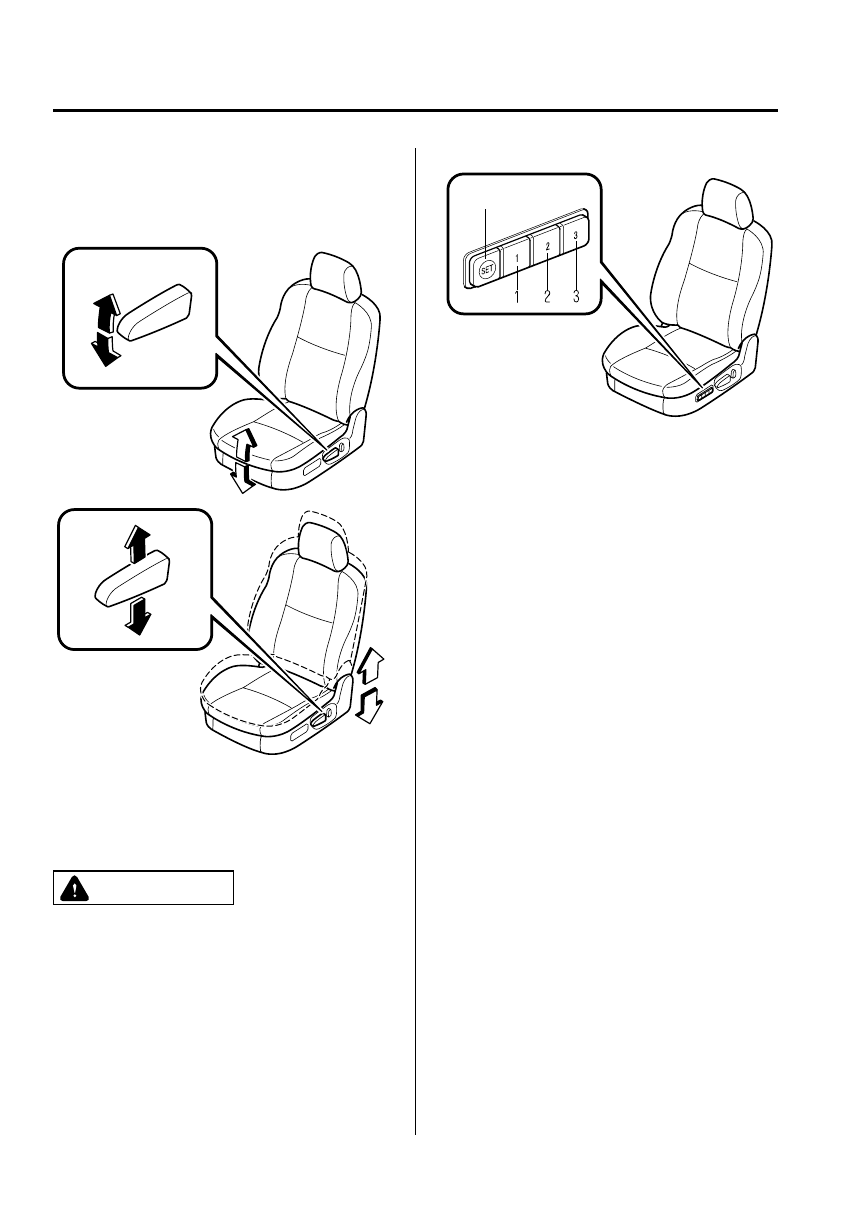 SET
1
2
3
1
2
3