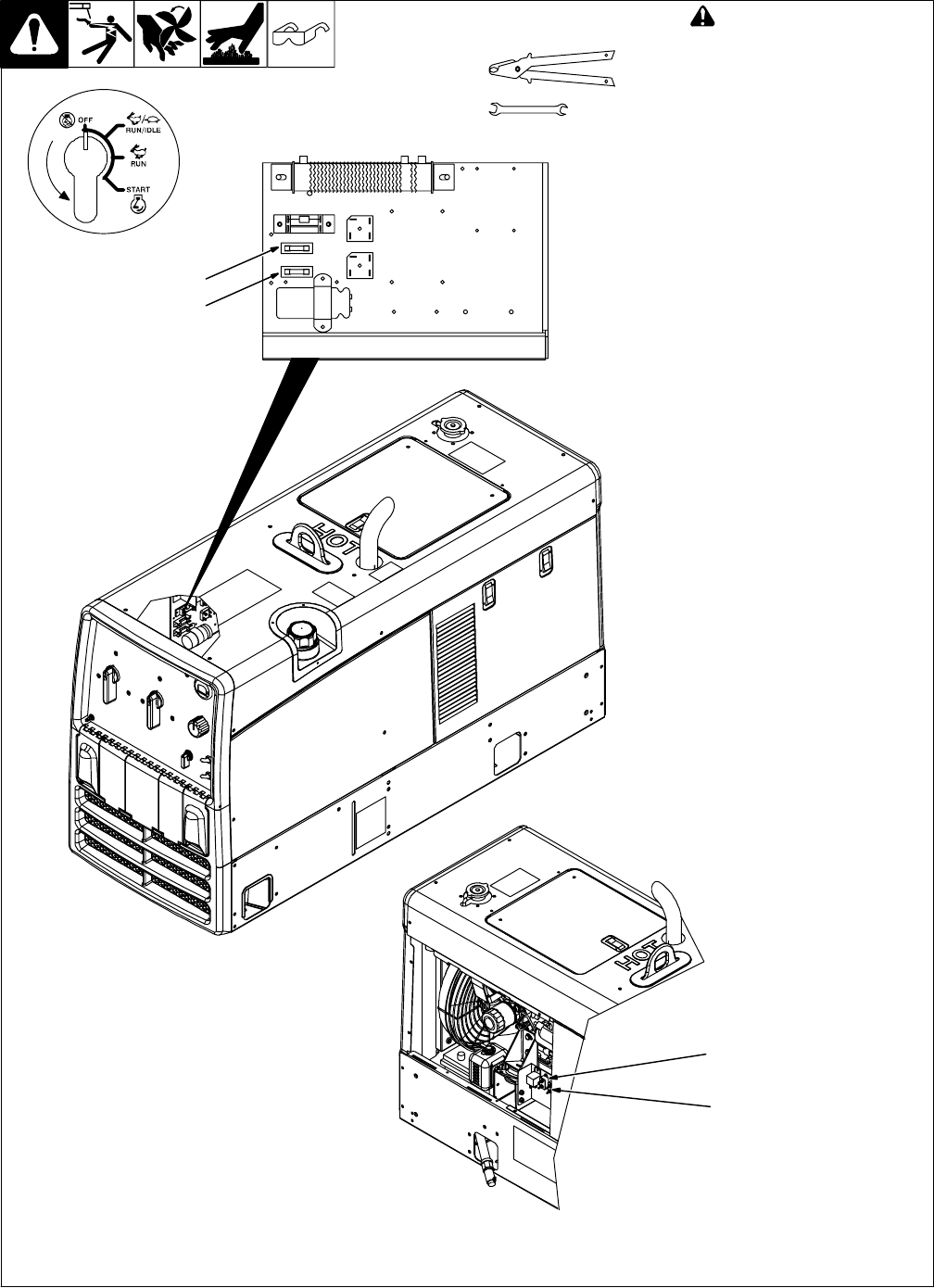 OFF
RUN/IDLE
RUN
START
HOT
HOT