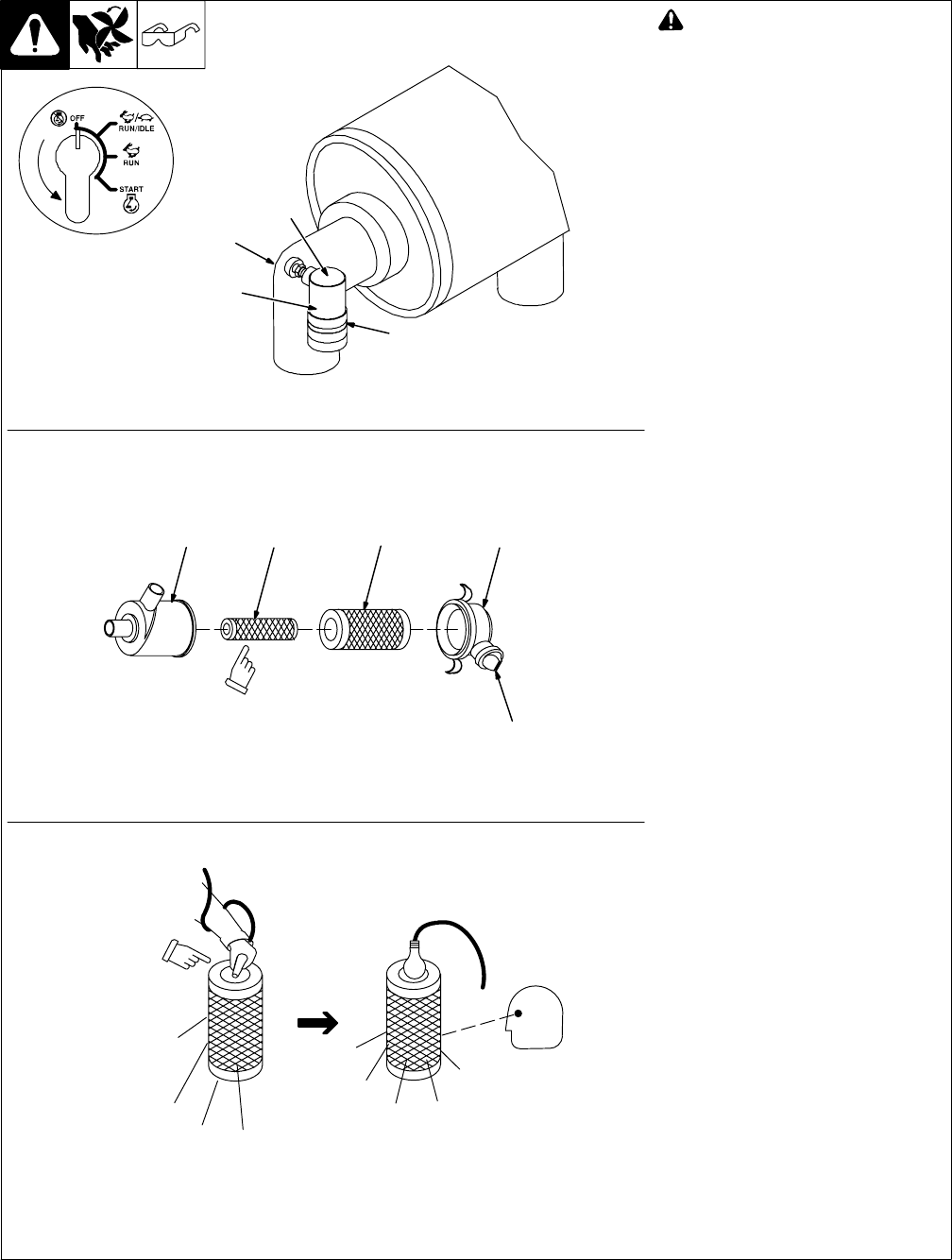 OFF
RUN/IDLE
RUN
START