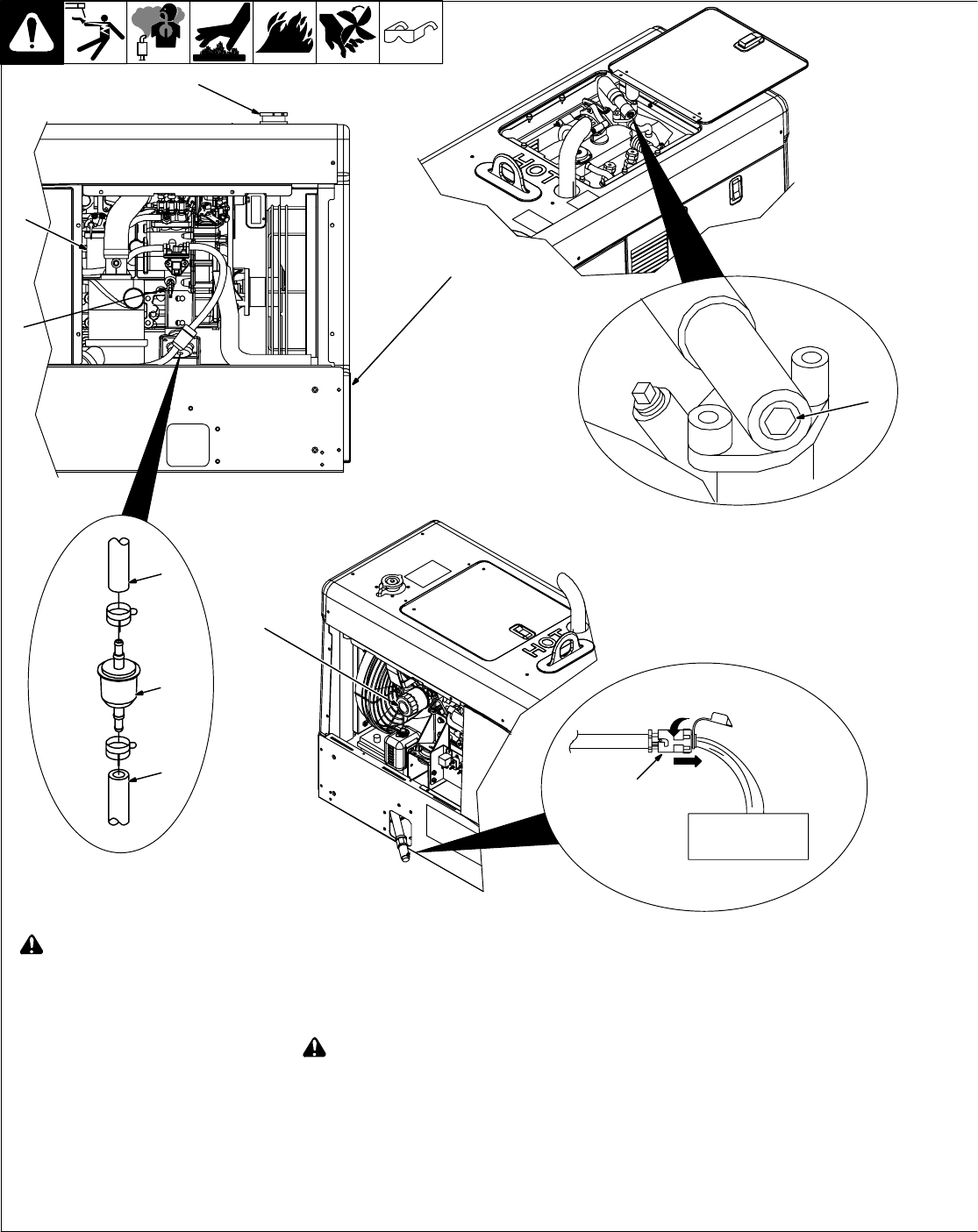 HOT

HOT