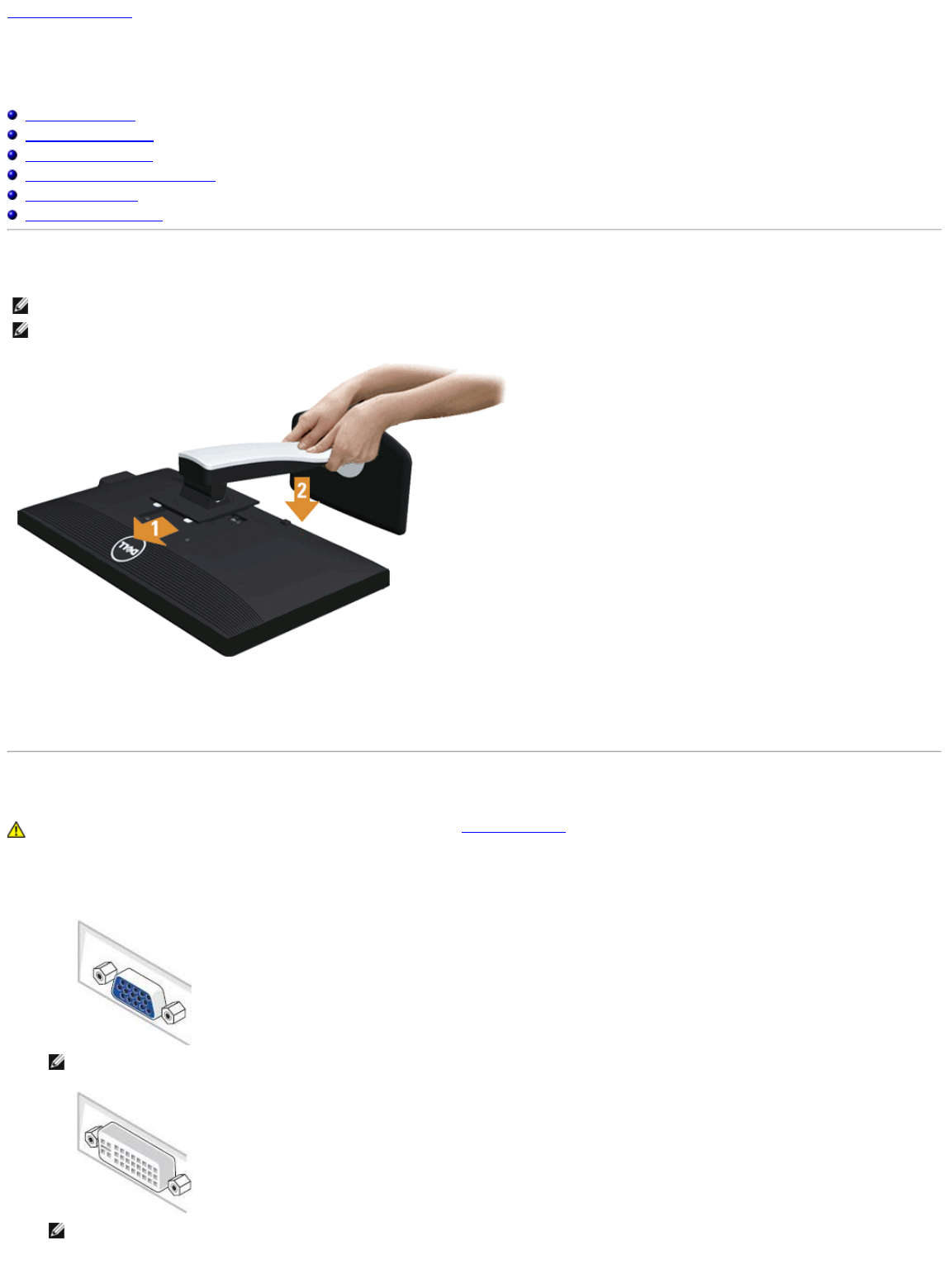 1

2

DELL