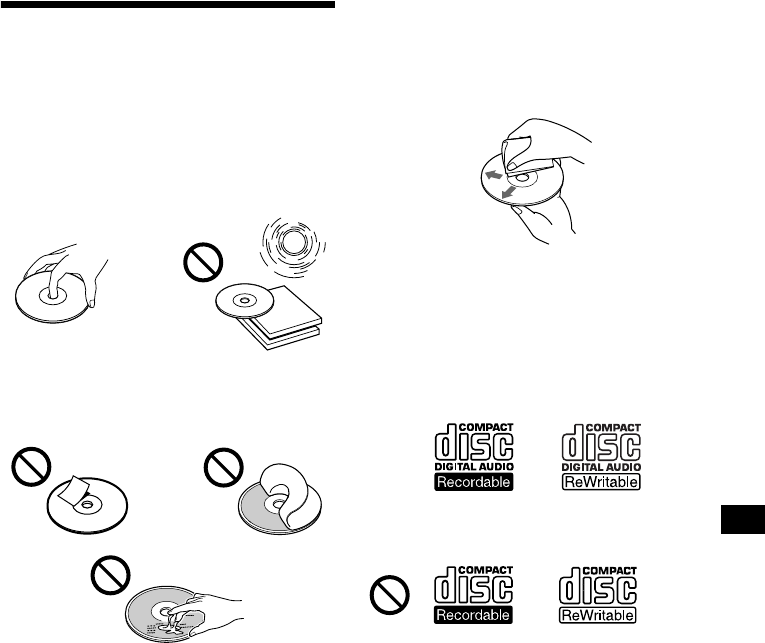 COMPACT
disc
DIGITAL AUDIO
Recordable

COMPACT
disc
DIGITAL AUDIO
ReWritable

COMPACT
disc
Recordable

COMPACT
disc
ReWritable