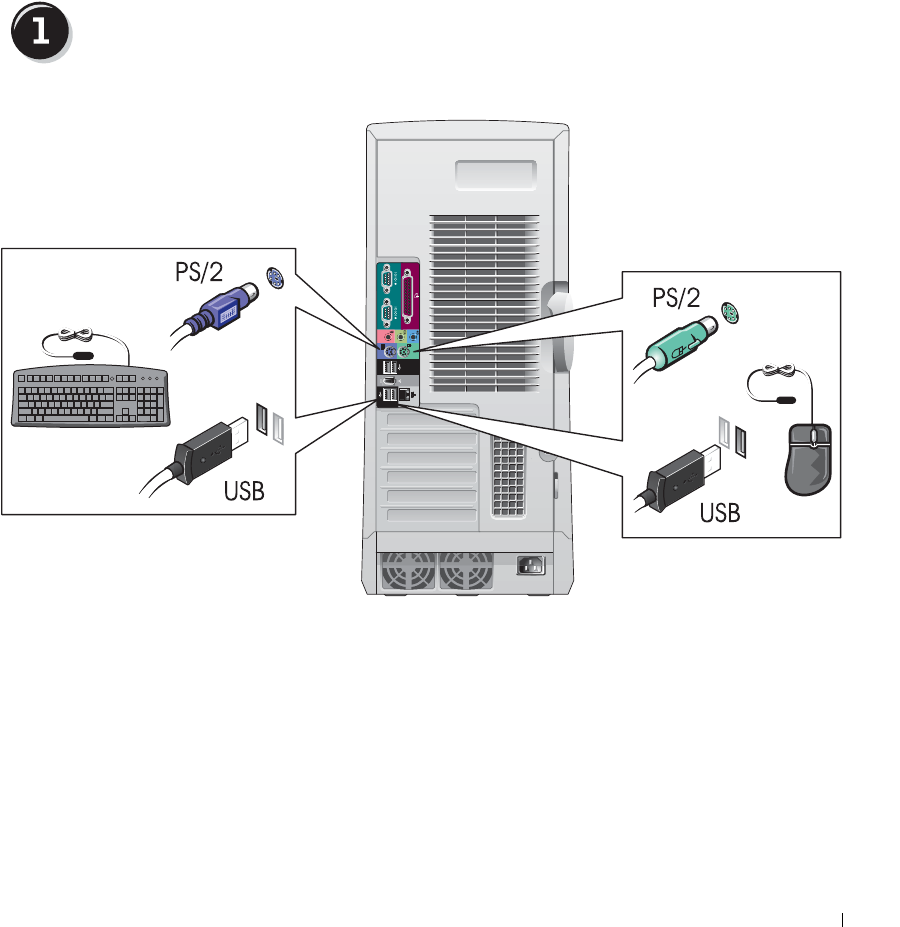 1

PS/2

USB

PS/2

USB