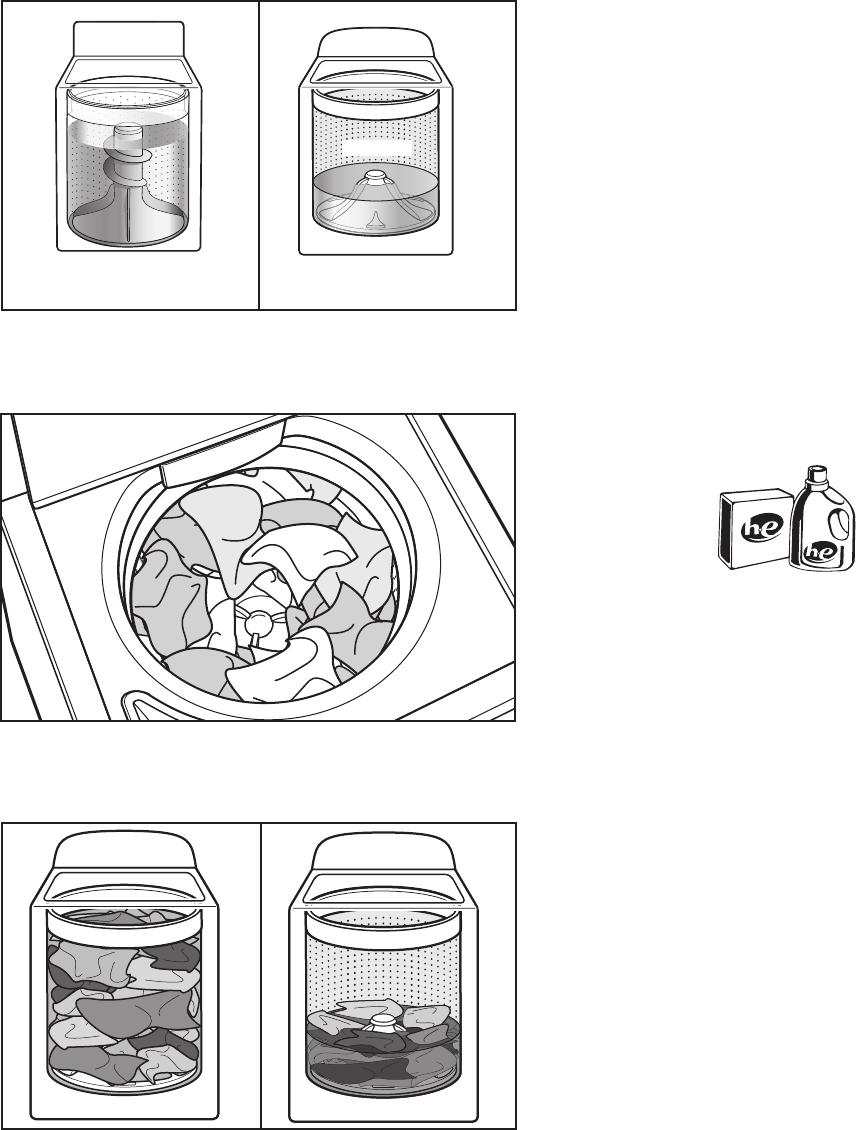 he
he