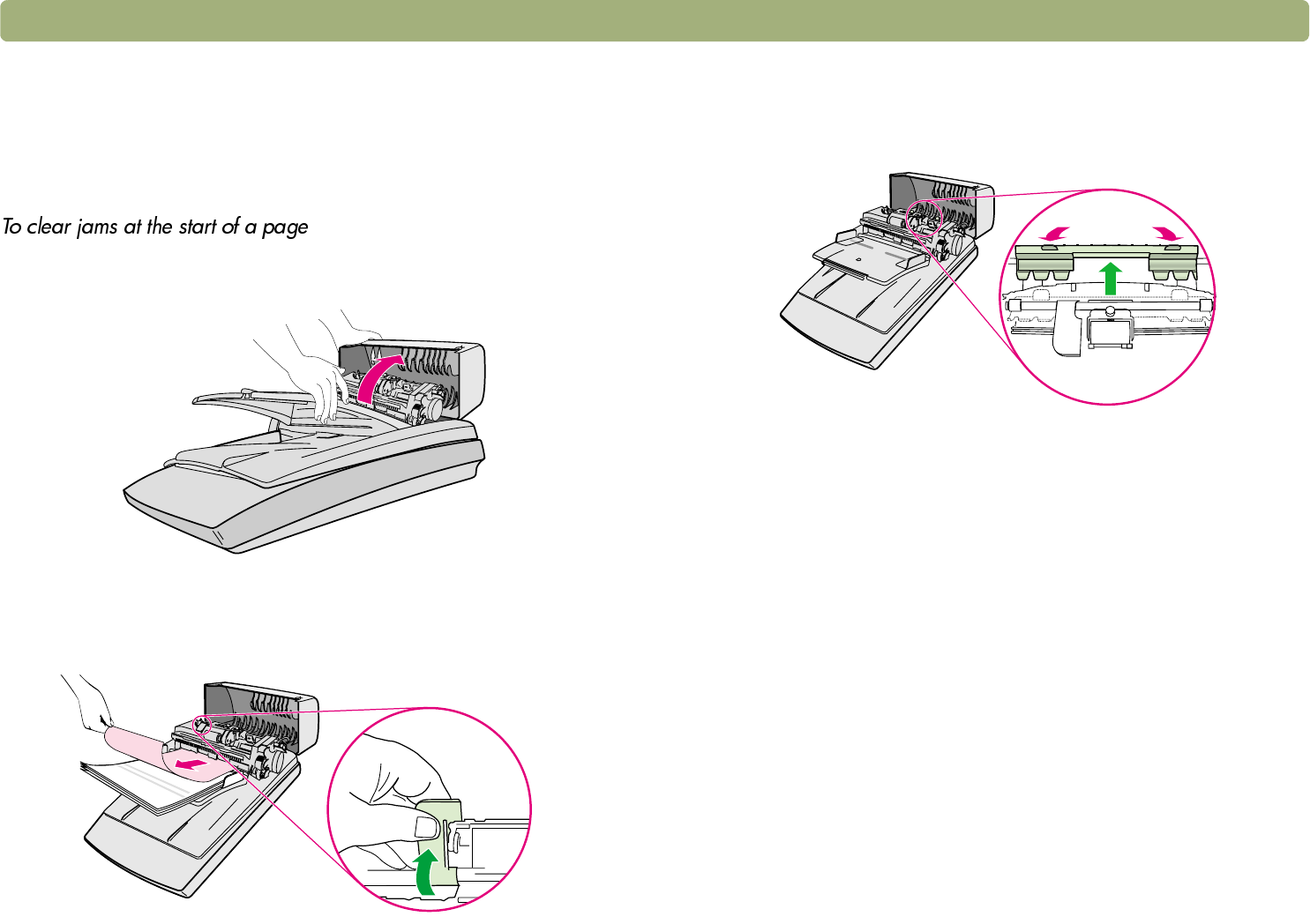 To clear jams at the start of a page