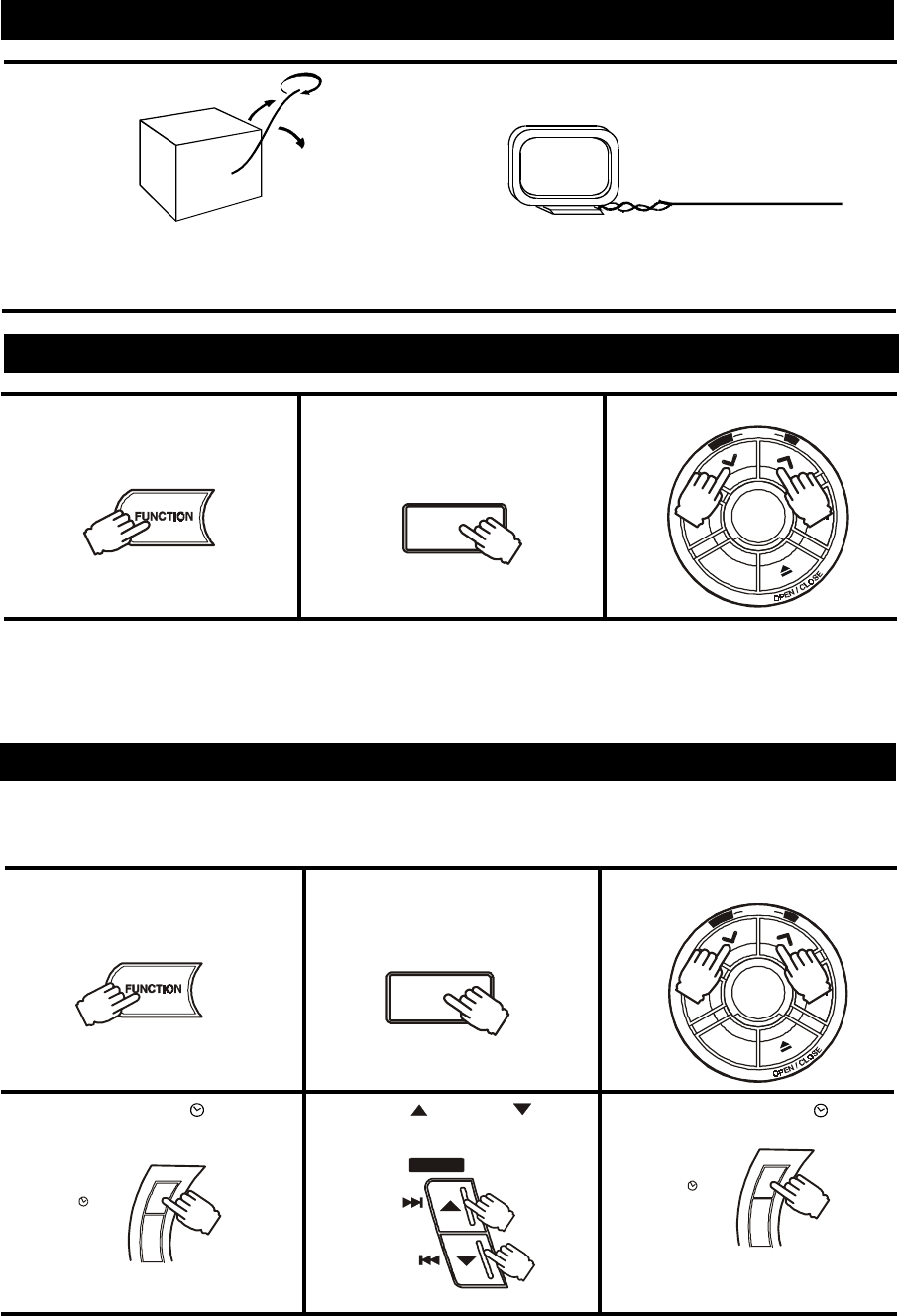 FUNCTION

OPEN / CLOSE

FUNCTION

OPEN / CLOSE