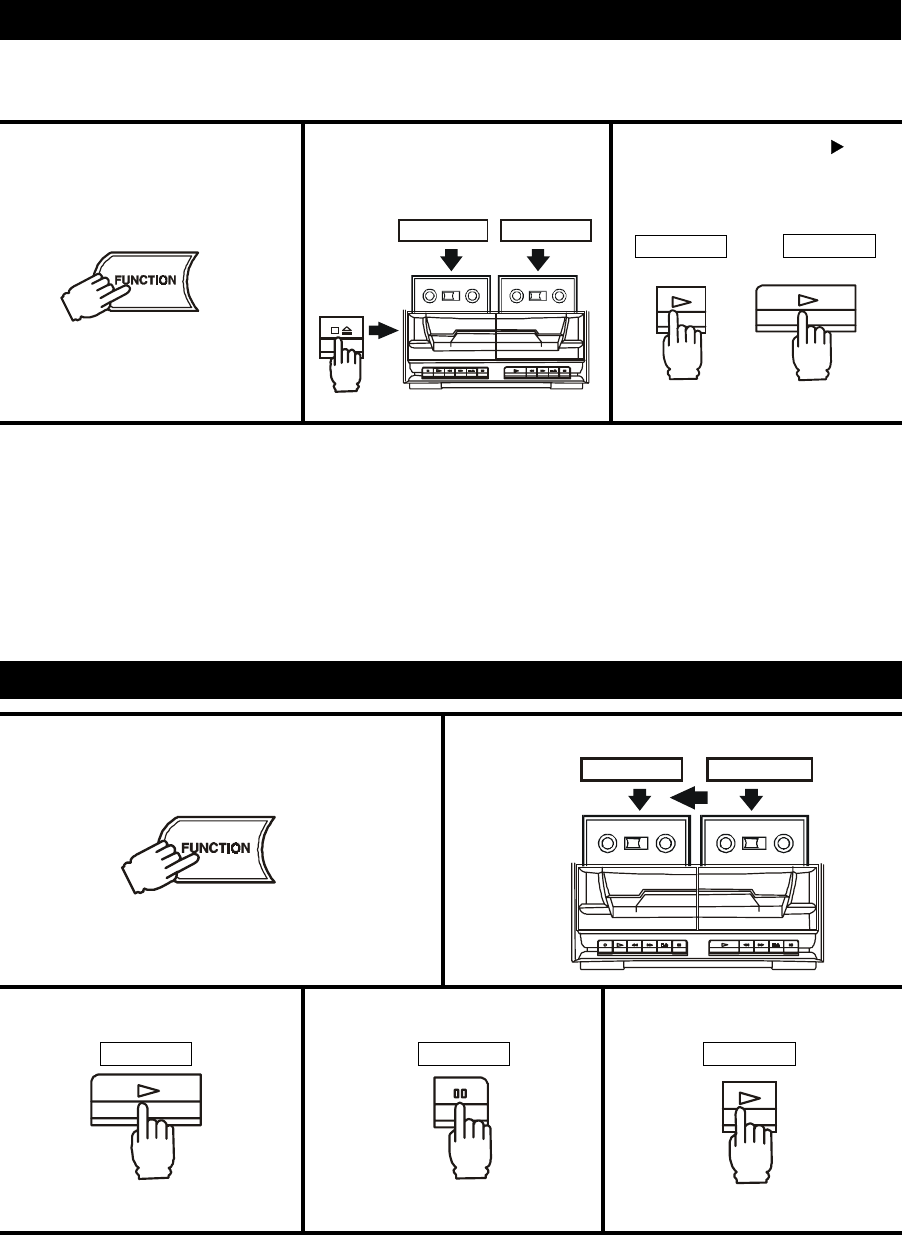 FUNCTION

FUNCTION