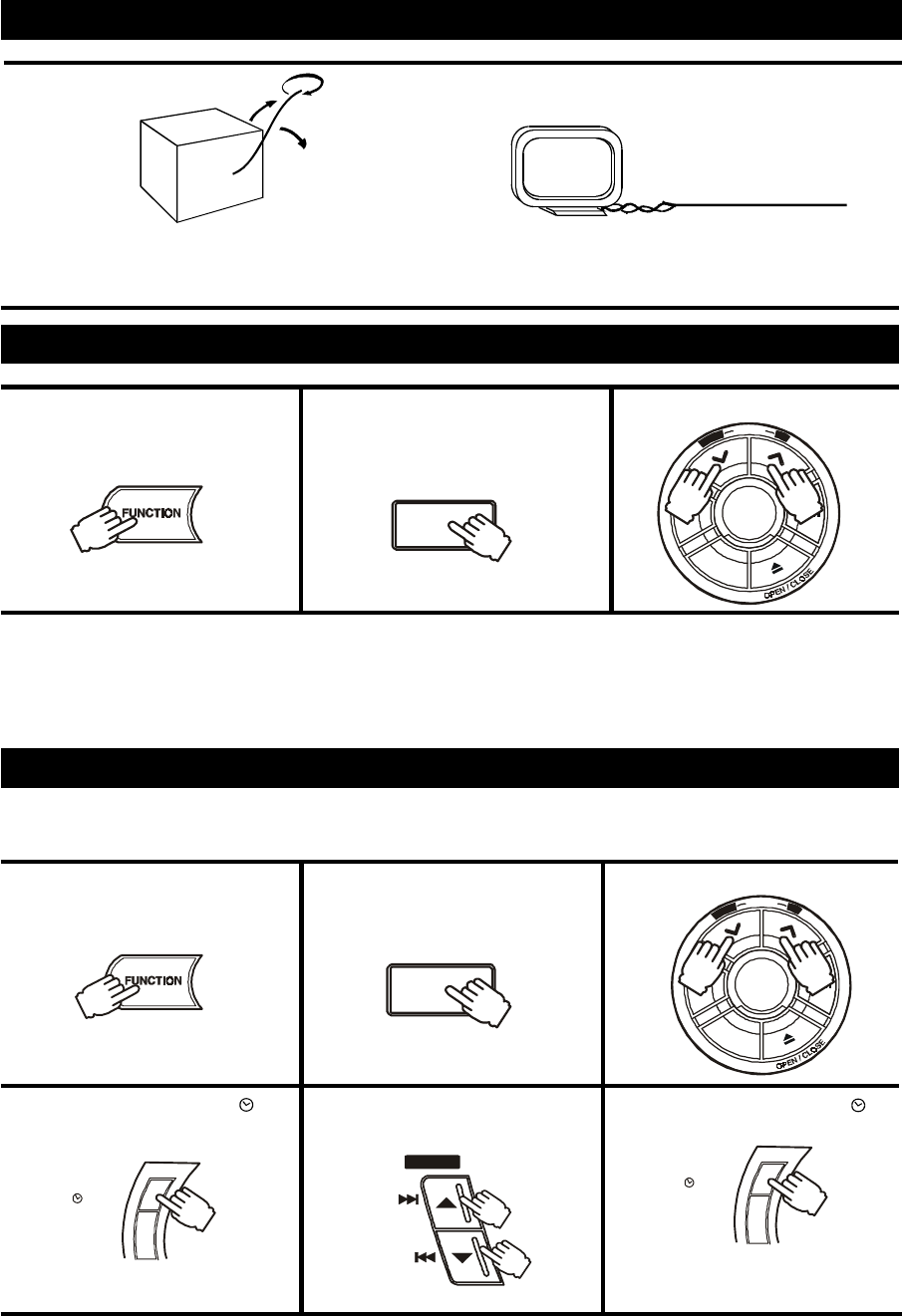 FUNCTION

OPEN / CLOSE

FUNCTION

OPEN / CLOSE