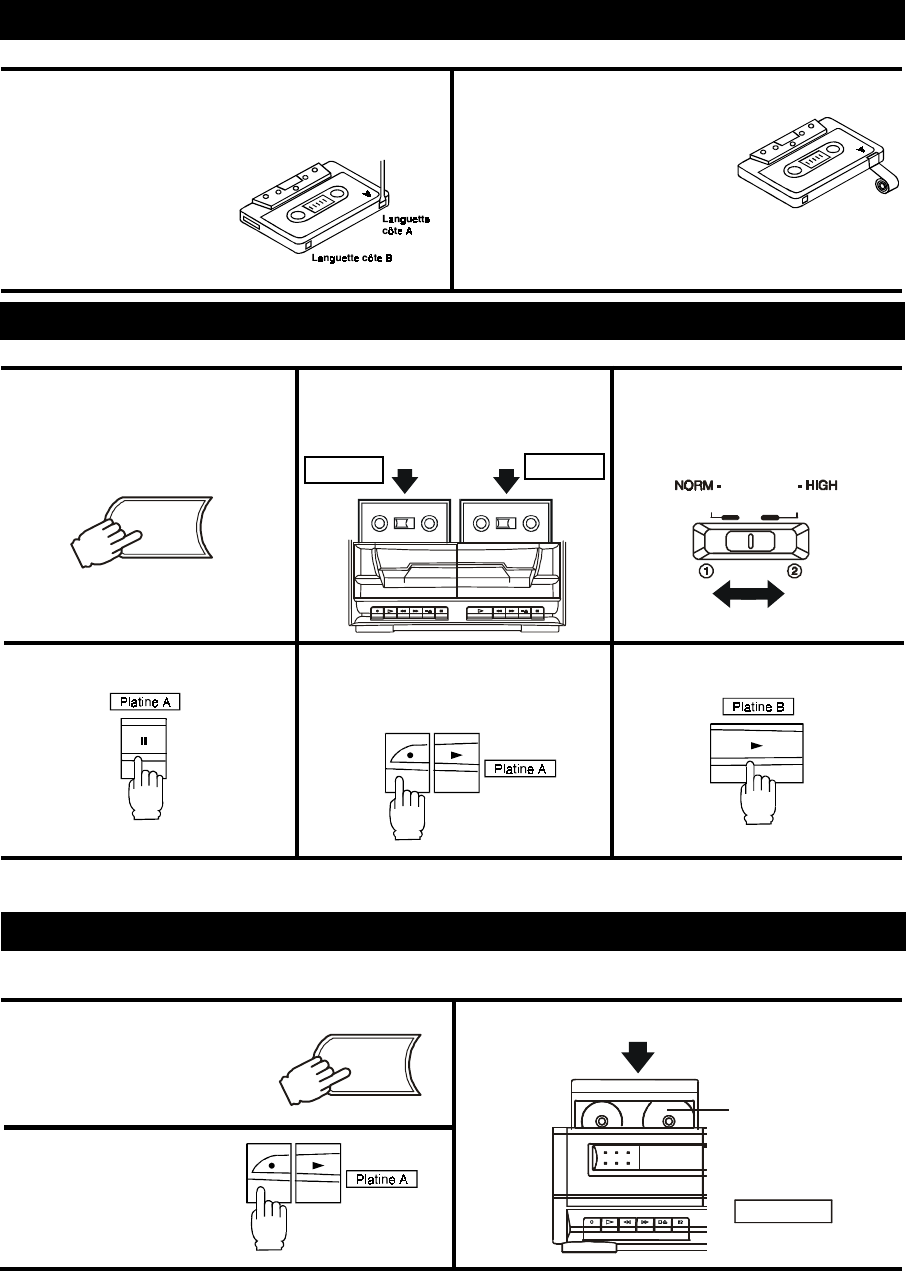 Languette côte A

Languette côte B

NORM -

- HIGH

①

②

Platine A

Platine A

Platine B

Platine A