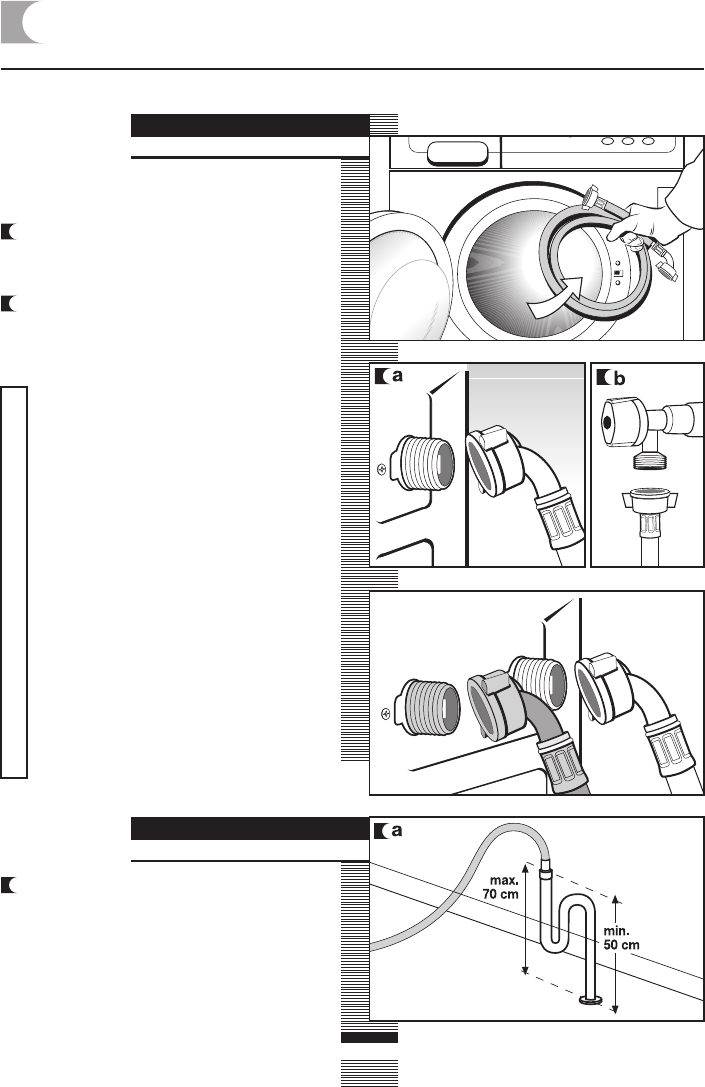 a

b

a

max.
70 cm

min.
50 cm