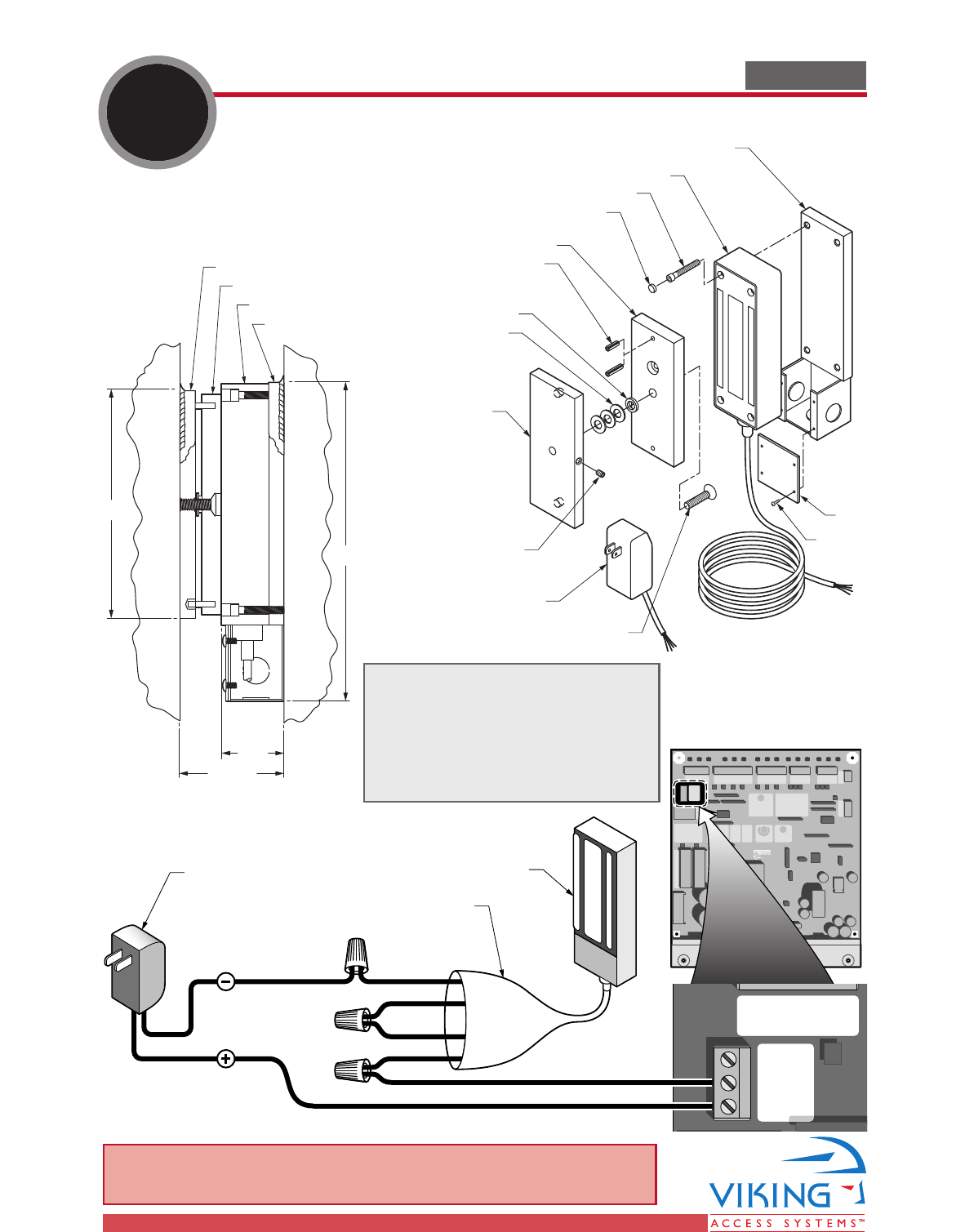 VIKING
ACCESS SYSTEMS™