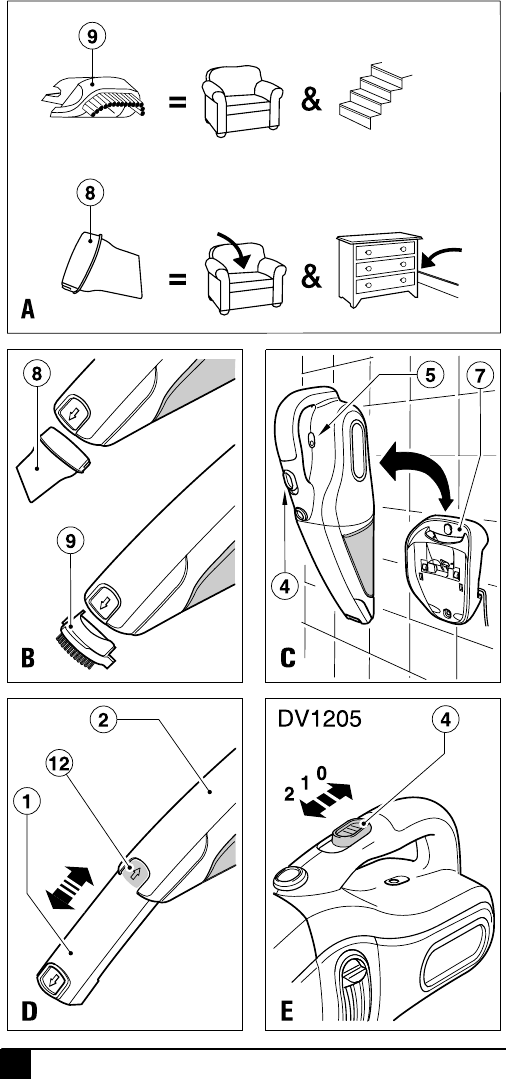 9
=
&
8
=
&
A

8
9
B

5
7
4
C

2
12
1
D

DV1205
4
2 1 0
E