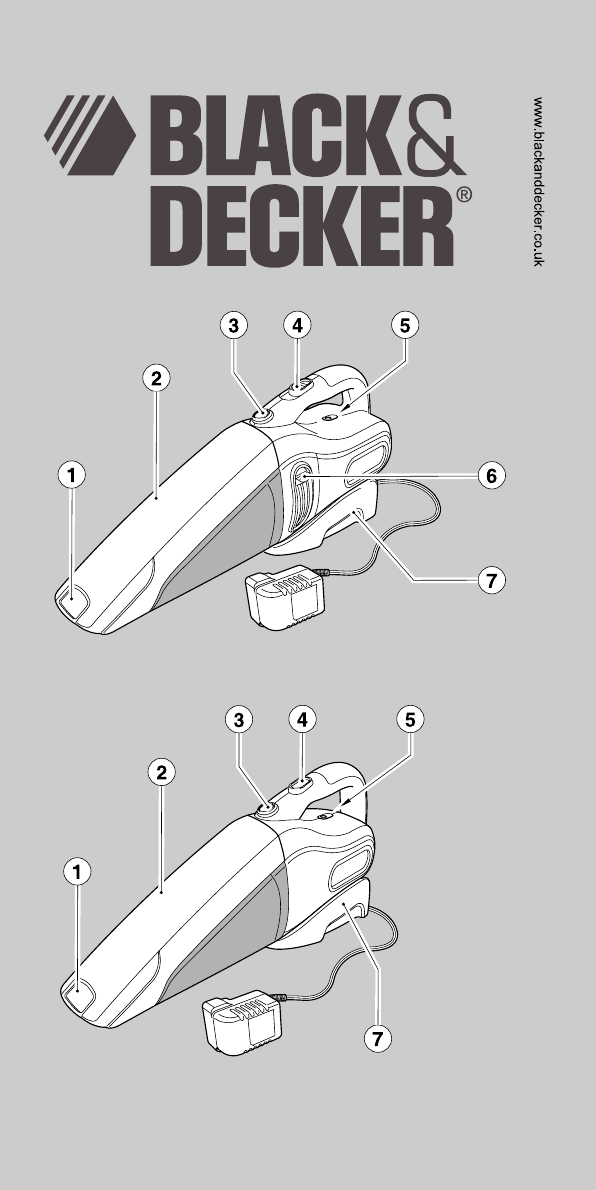 BLACK&
DECKER®

www.blackanddecker.co.uk

3
4
5
2
1
6
7

3
4
5
2
1
7