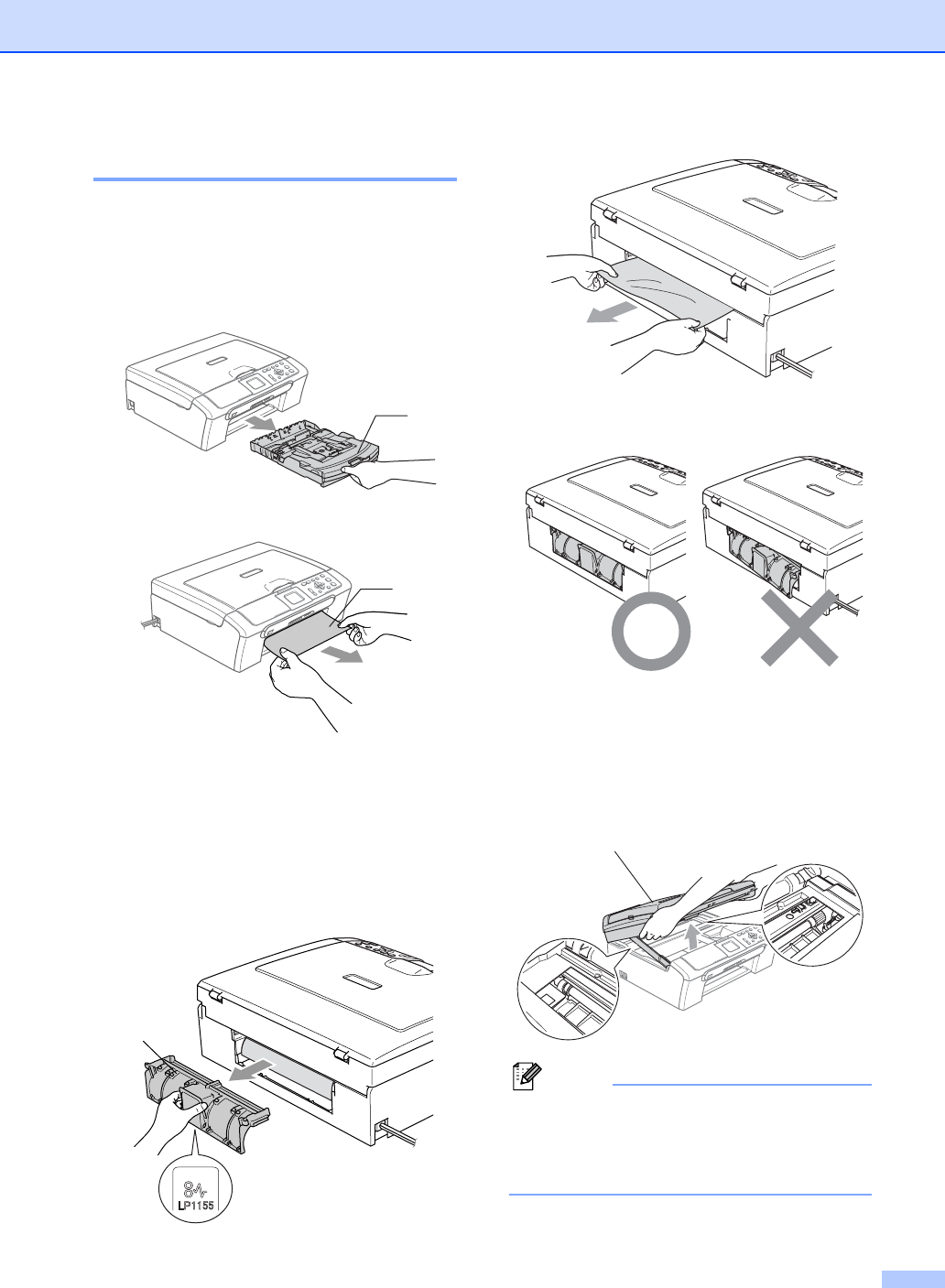 LP1155