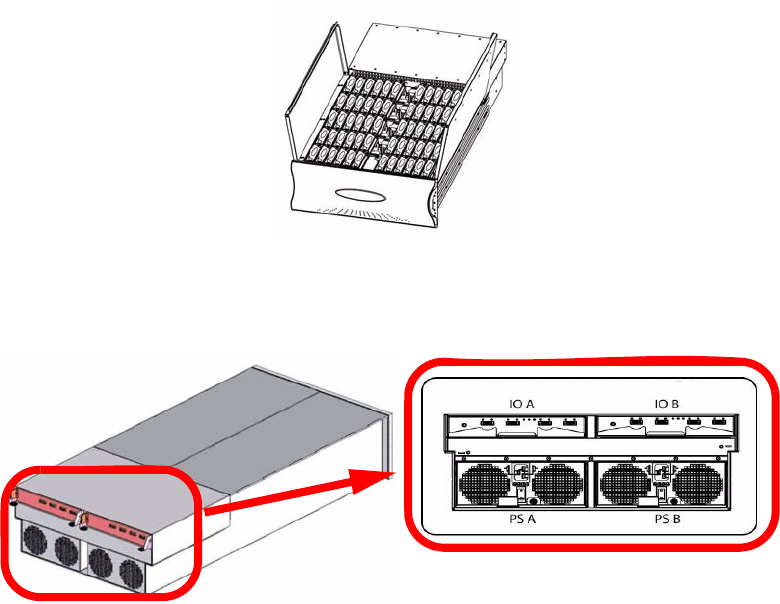 IO A
IO B
PS A
PS B