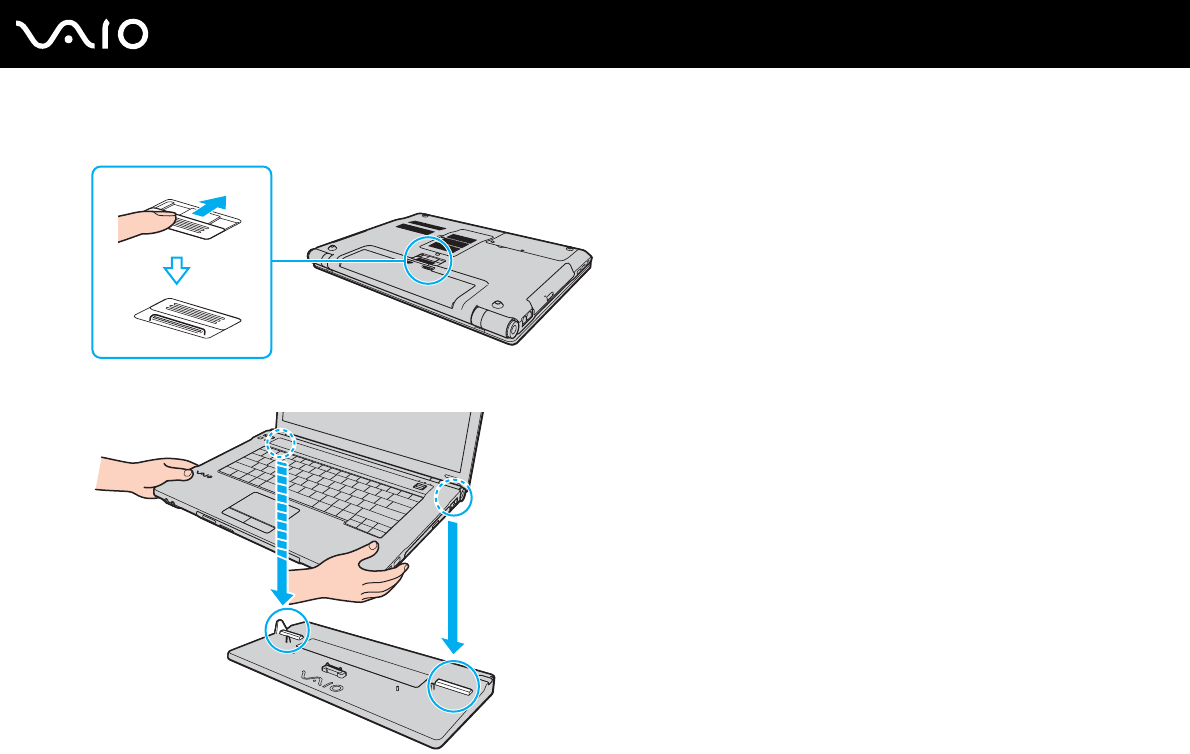 VAIO