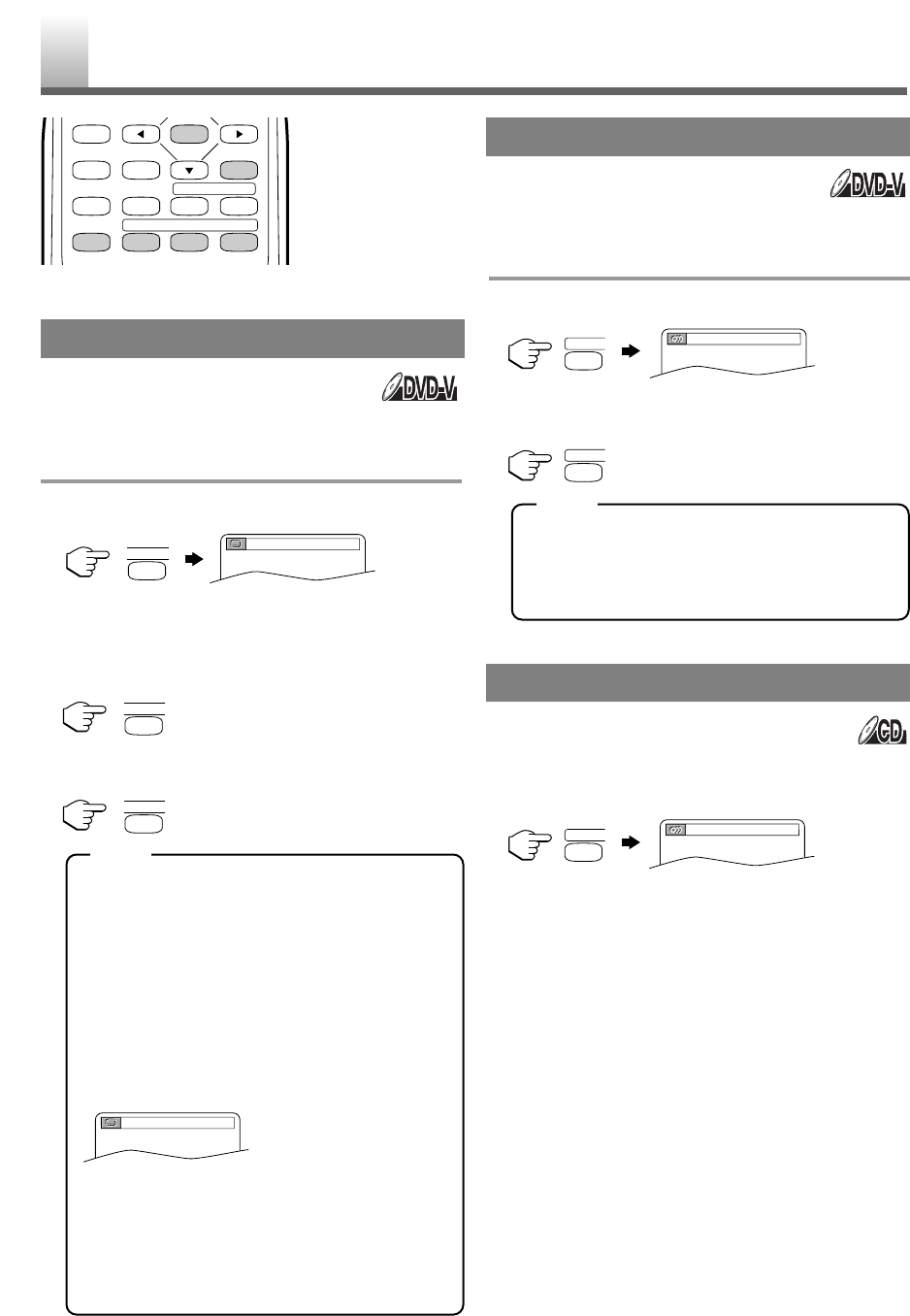 DVD-V

DVD-V

CD